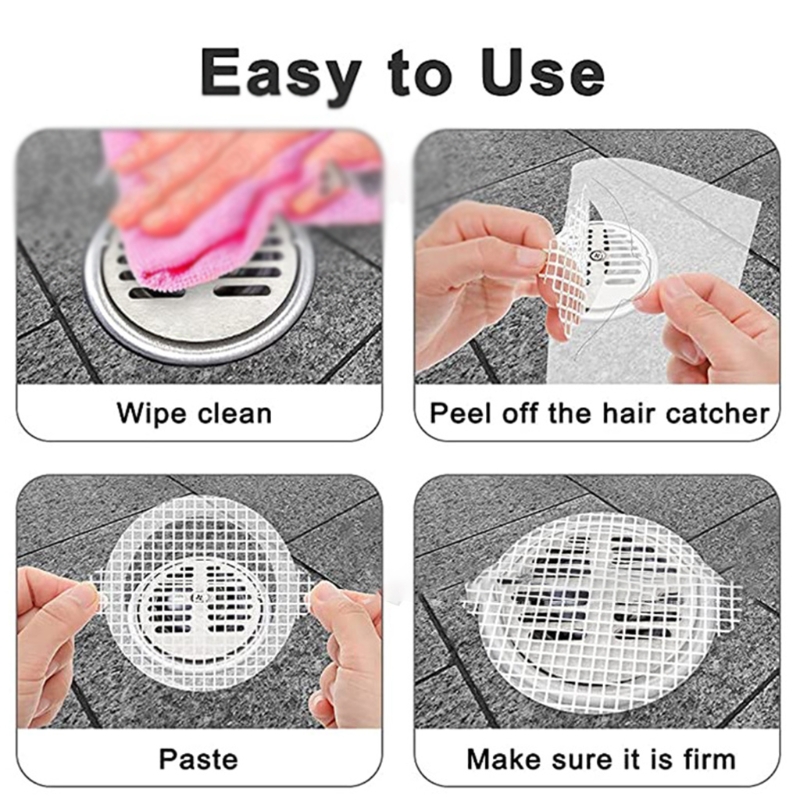 Easy to Use

Wipe clean

Peel off the hair catcher

Paste

Make sure it is firm