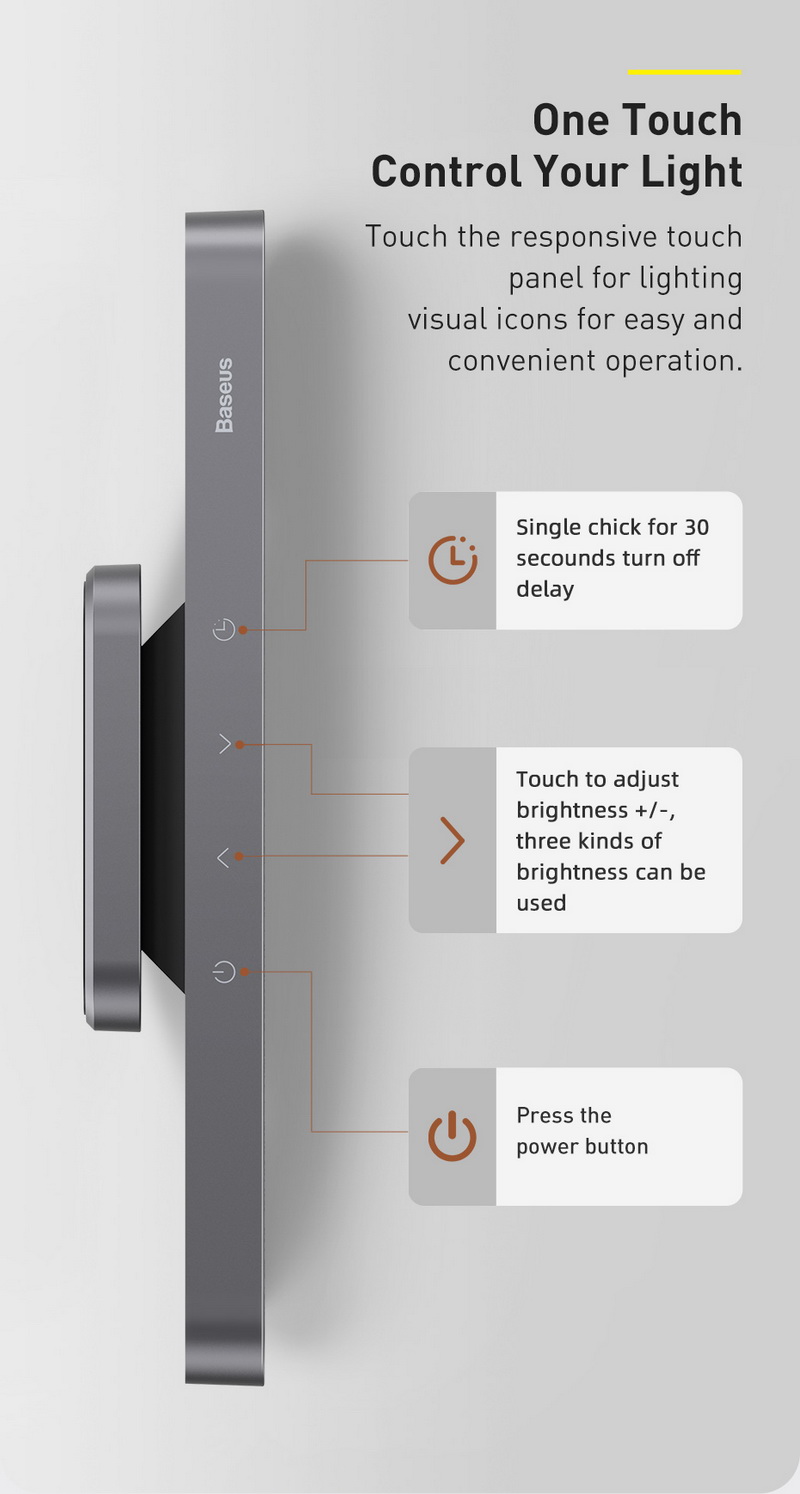 One Touch Control Your Light

Touch the responsive touch panel for lighting visual icons for easy and convenient operation.

Baseus

Single chick for 30 secounds turn off delay

Touch to adjust brightness +/-, three kinds of brightness can be used

Press the power button