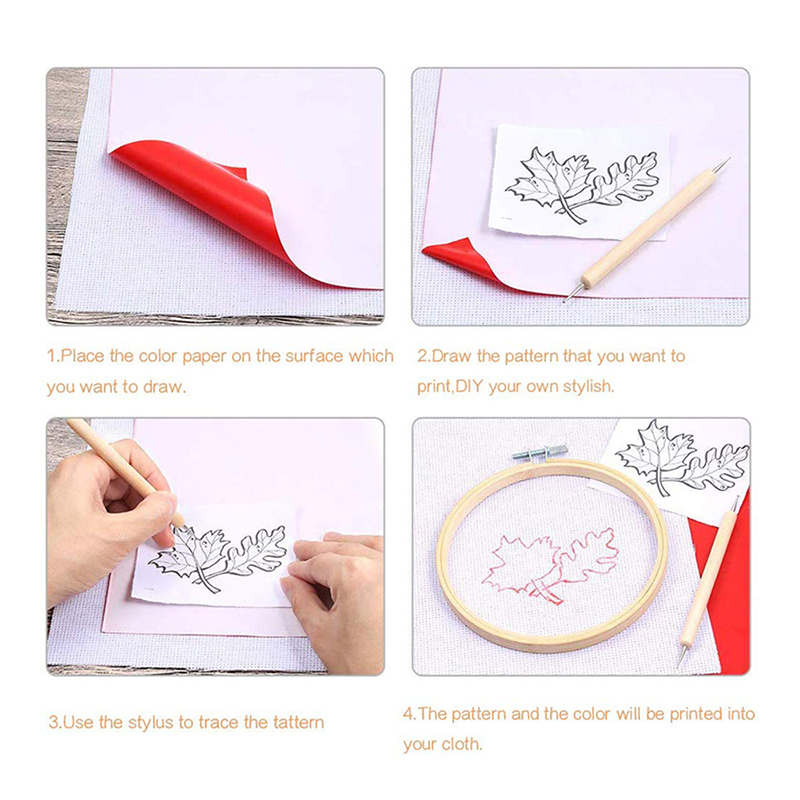 1.Place the color paper on the surface which you want to draw.

2.Draw the pattern that you want to print,DIY your own stylish.

3.Use the stylus to trace the tattern

4.The pattern and the color will be printed into your cloth.