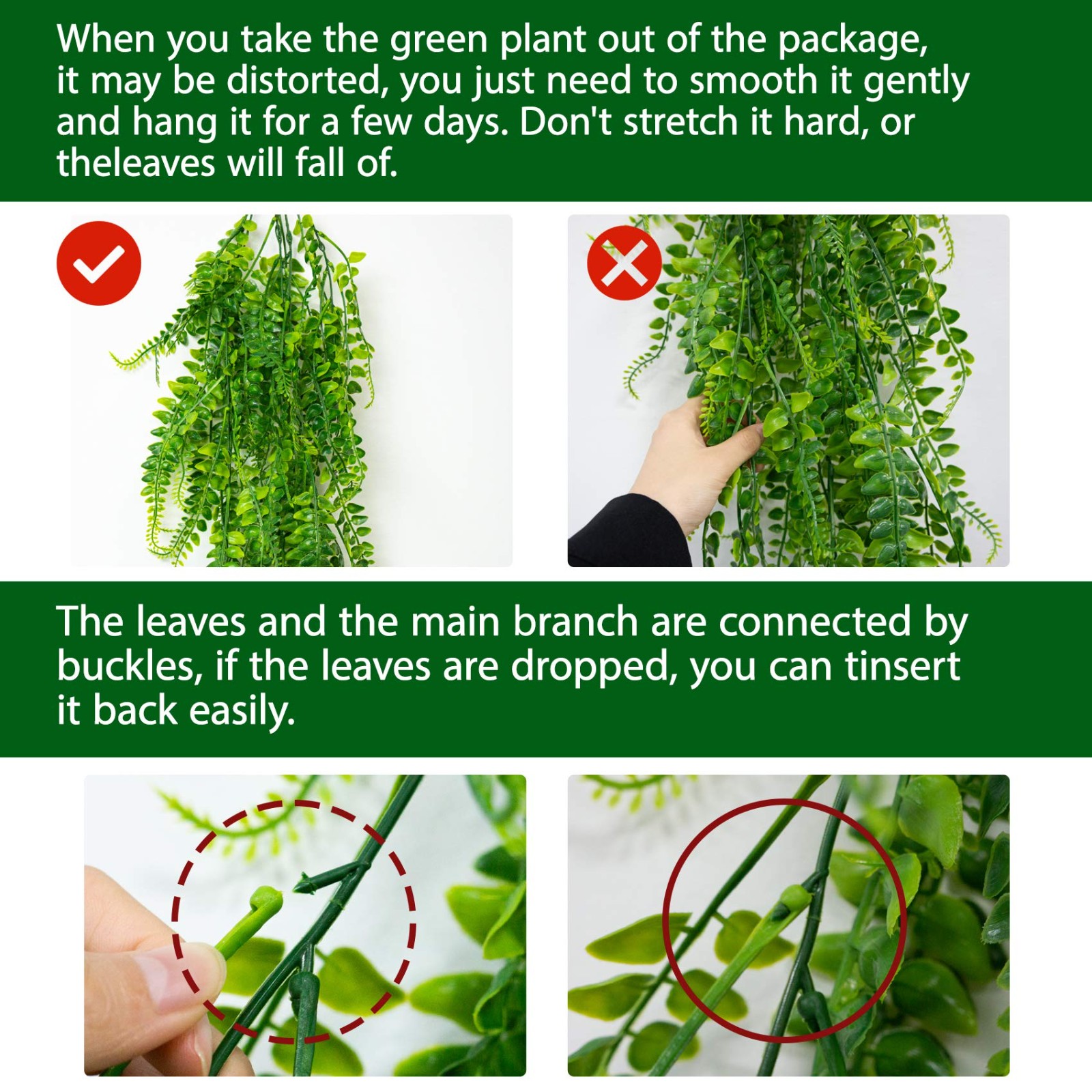 When you take the green plant out of the package, it may be distorted, you just need to smooth it gently and hang it for a few days. Don't stretch it hard, or theleaves will fall of.

The leaves and the main branch are connected by buckles, if the leaves are dropped, you can tinsert it back easily.