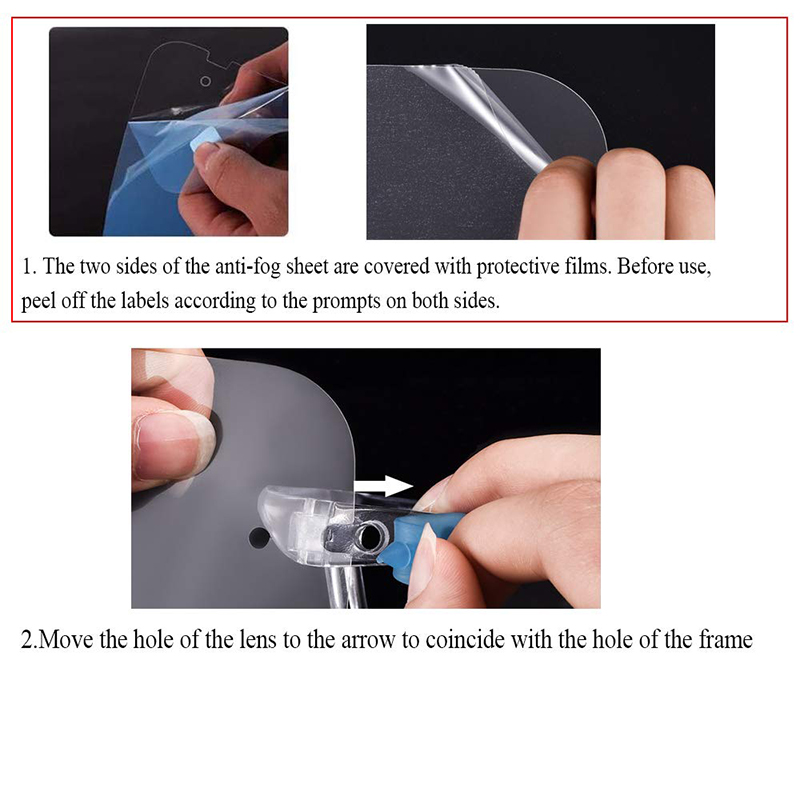 1. The two sides of the anti-fog sheet are covered with protective films. Before use, peel off the labels according to the prompts on both sides.

2.Move the hole of the lens to the arrow to coincide with the hole of the frame