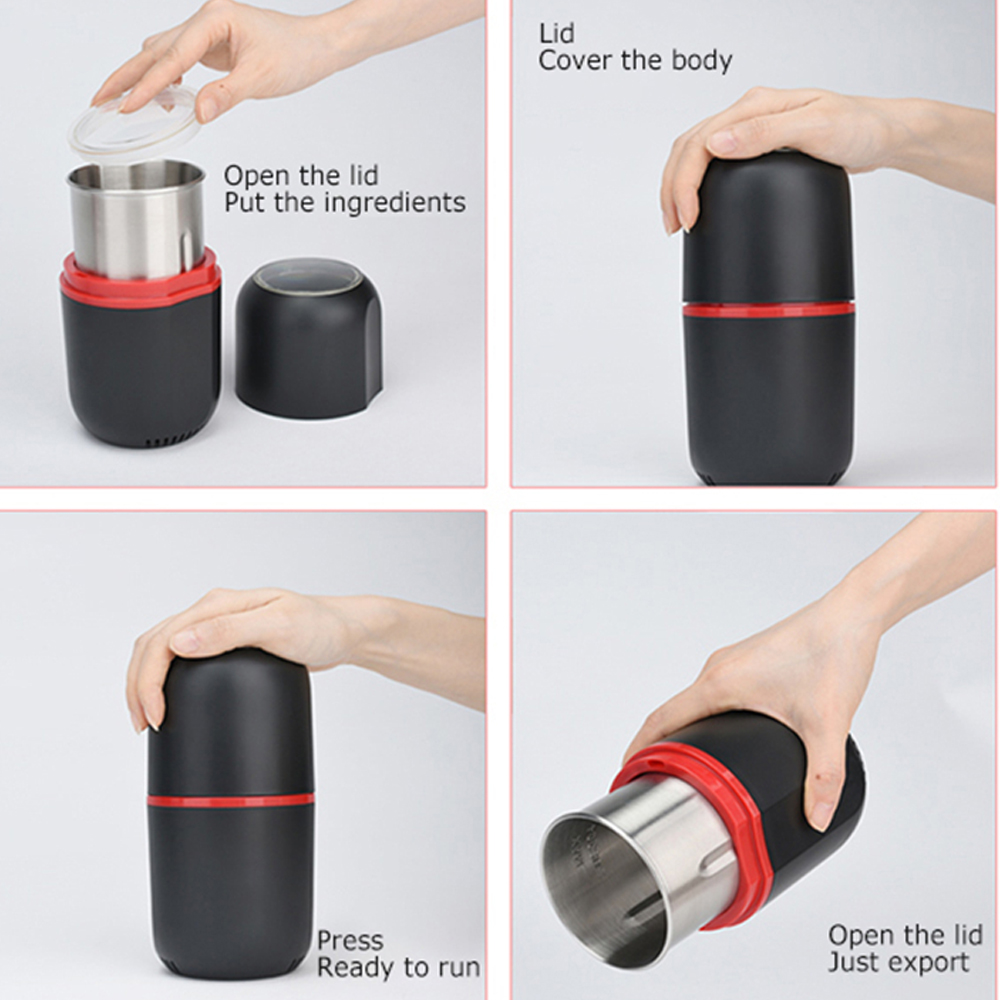 Open the lid
Put the ingredients

Lid
Cover the body

Press
Ready to run

Open the lid
Just export