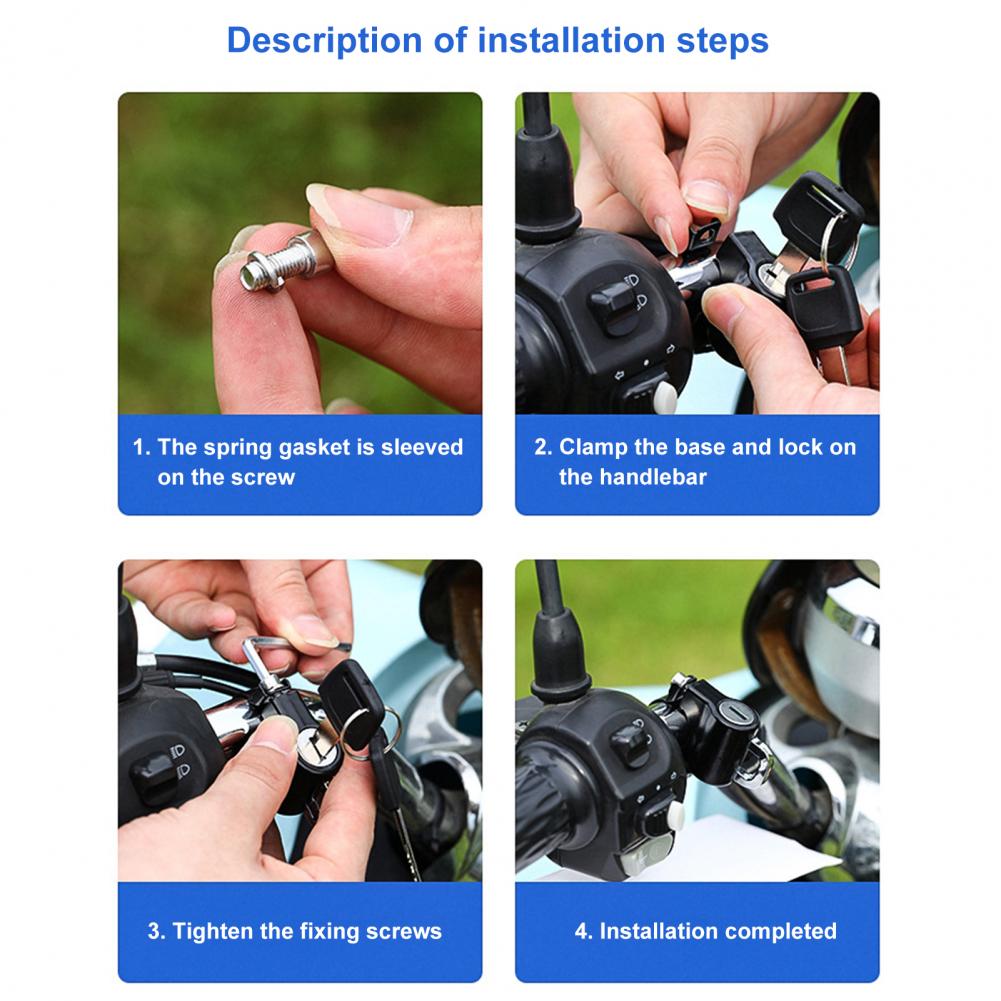 Description of installation steps

1. The spring gasket is sleeved on the screw

2. Clamp the base and lock on the handlebar

3. Tighten the fixing screws

4. Installation completed