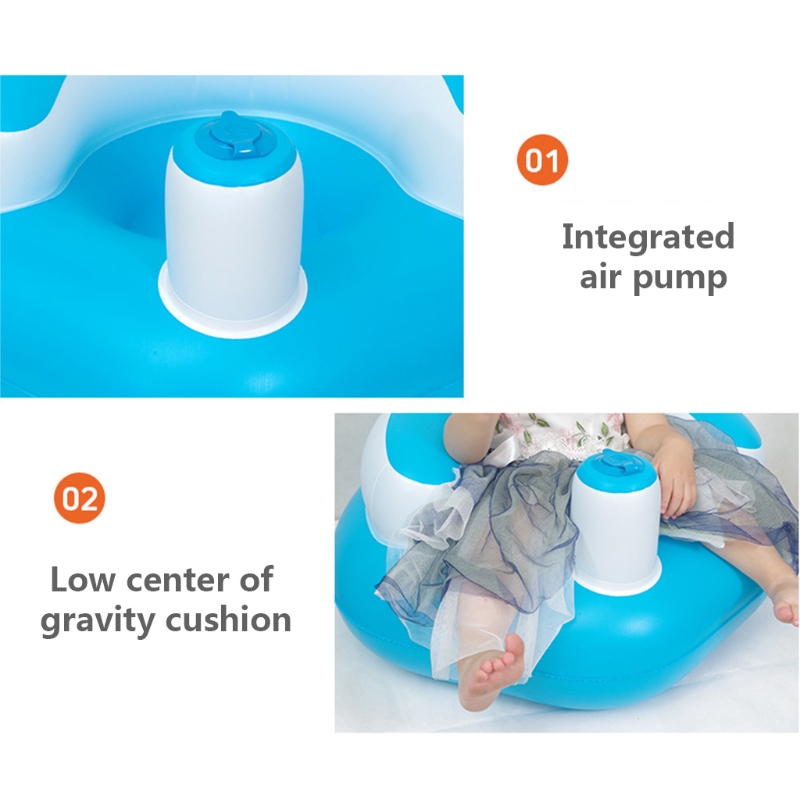 01

Integrated air pump

02

Low center of gravity cushion