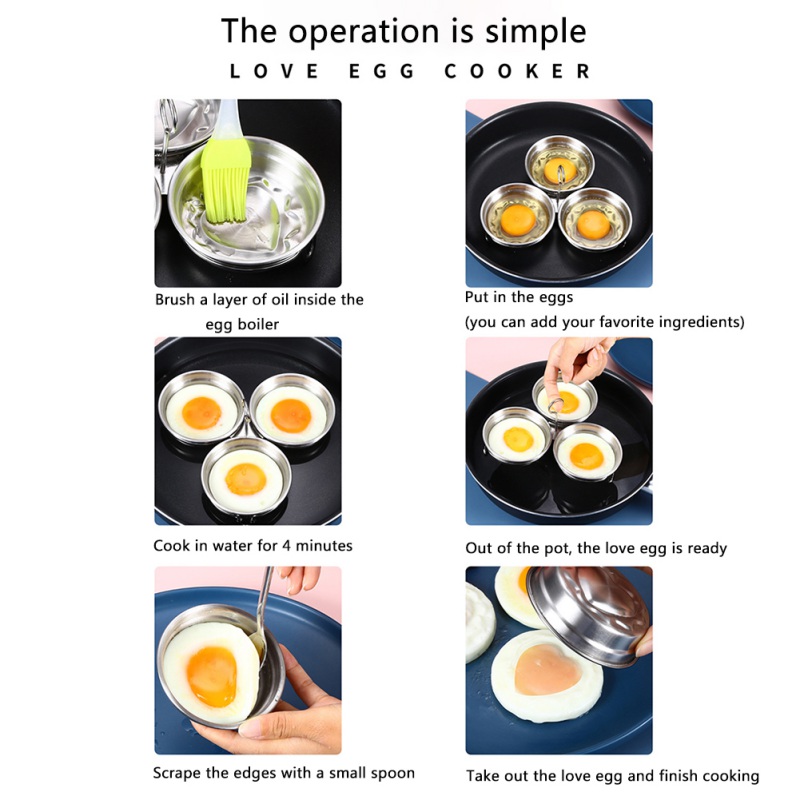 The operation is simple

LOVE EGG COOKER

Brush a layer of oil inside the egg boiler

Put in the eggs
(you can add your favorite ingredients)

Cook in water for 4 minutes

Out of the pot, the love egg is ready

Scrape the edges with a small spoon

Take out the love egg and finish cooking