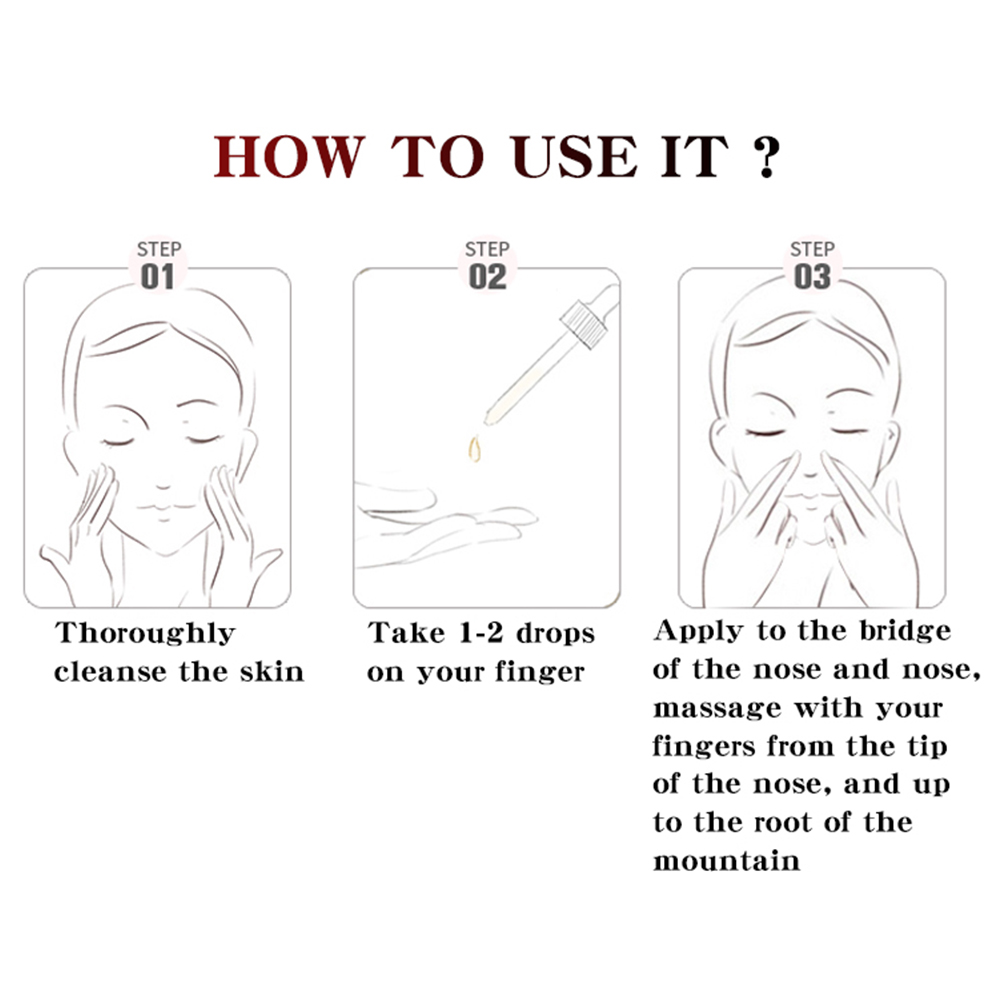 HOW TO USE IT ?

STEP
01

Thoroughly cleanse the skin

STEP
02

Take 1-2 drops on your finger

STEP
03

Apply to the bridge of the nose and nose, massage with your fingers from the tip of the nose, and up to the root of the mountain