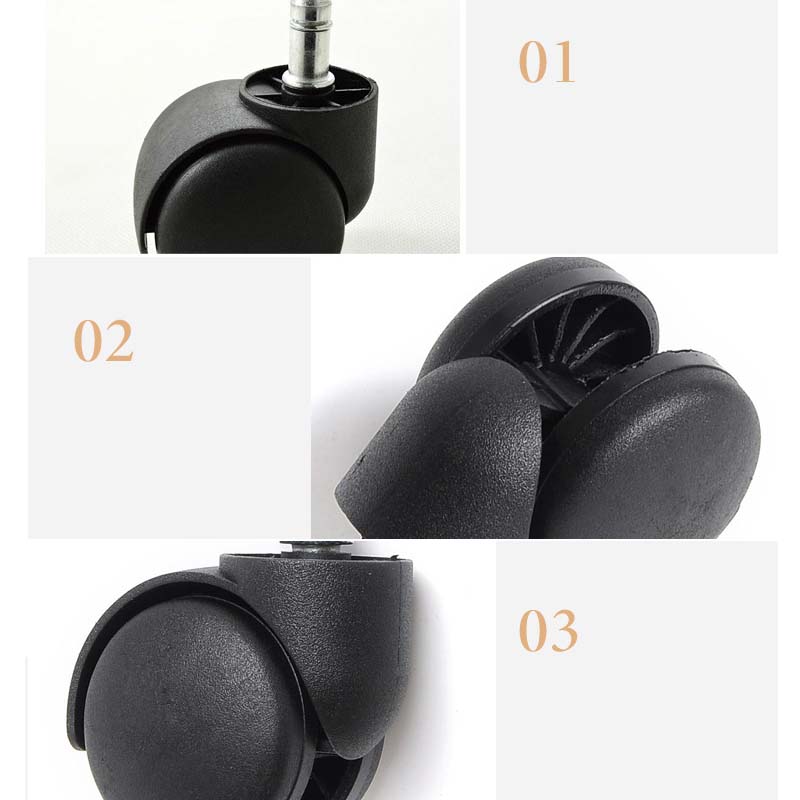 01

02

03