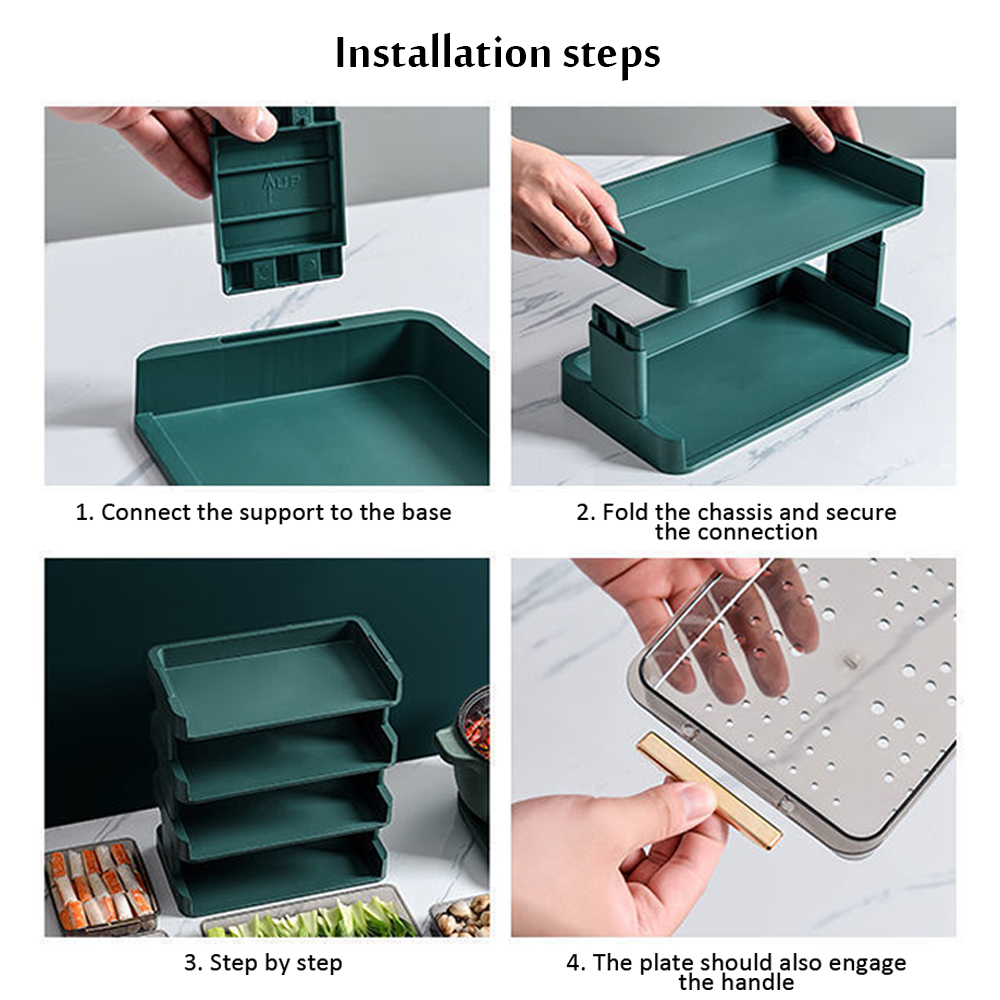 Installation steps

UP

1. Connect the support to the base

2. Fold the chassis and secure the connection

3. Step by step

4. The plate should also engage the handle