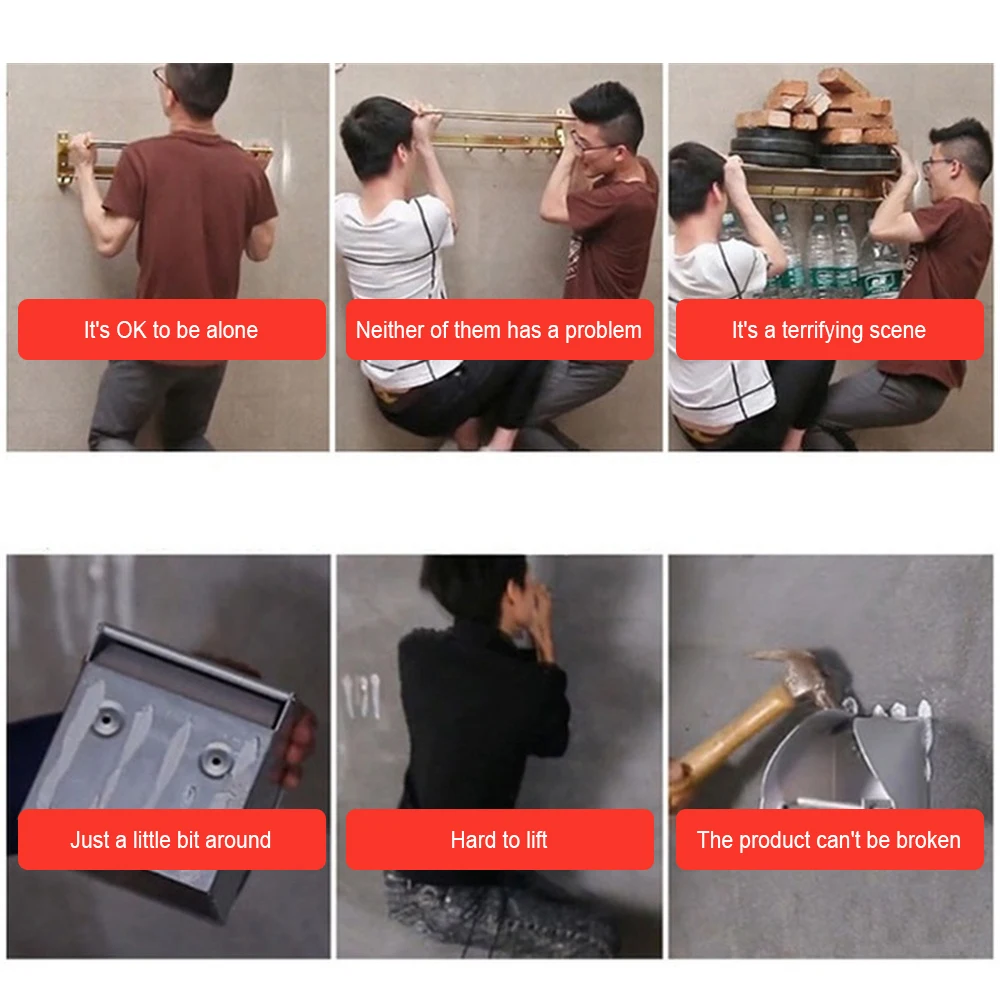 It's OK to be alone

Neither of them has a problem

It's a terrifying scene

Just a little bit around

Hard to lift

The product can't be broken