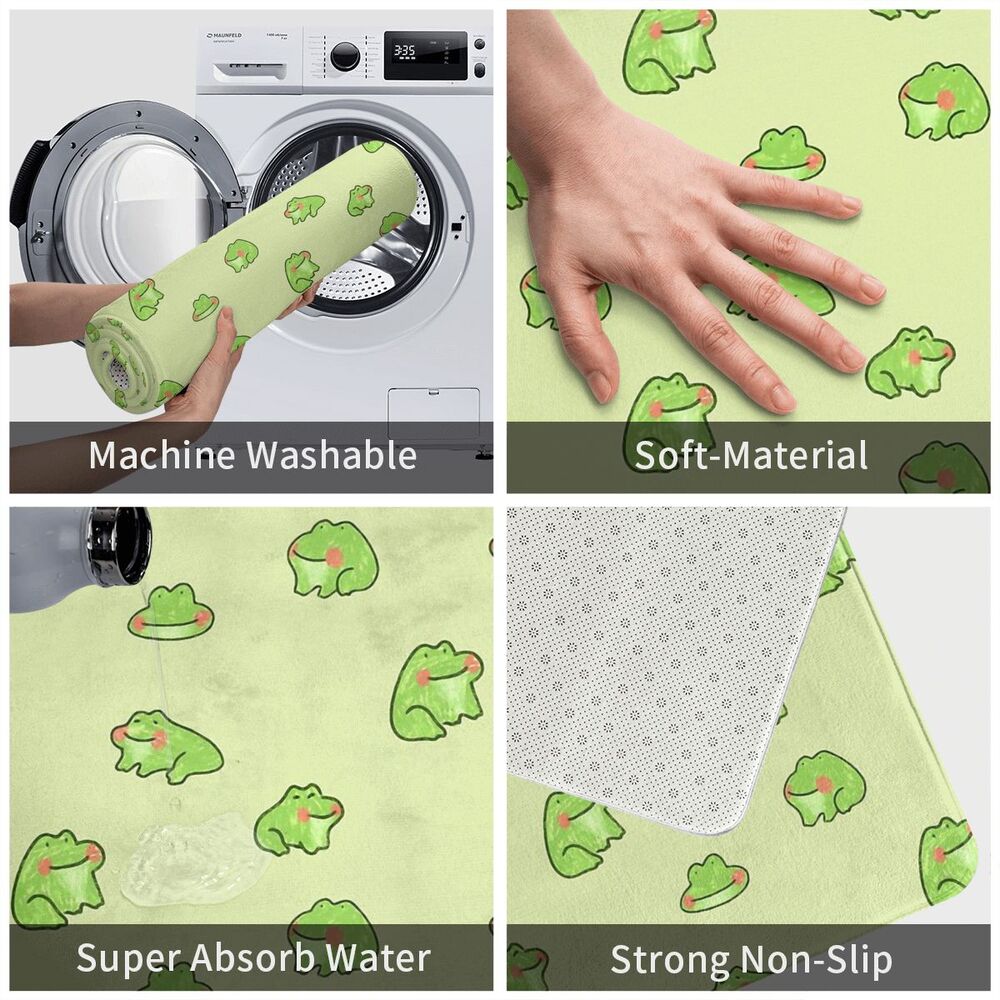 MAUNFELD

3:35

Machine Washable

Soft-Material

Super Absorb Water

Strong Non-Slip