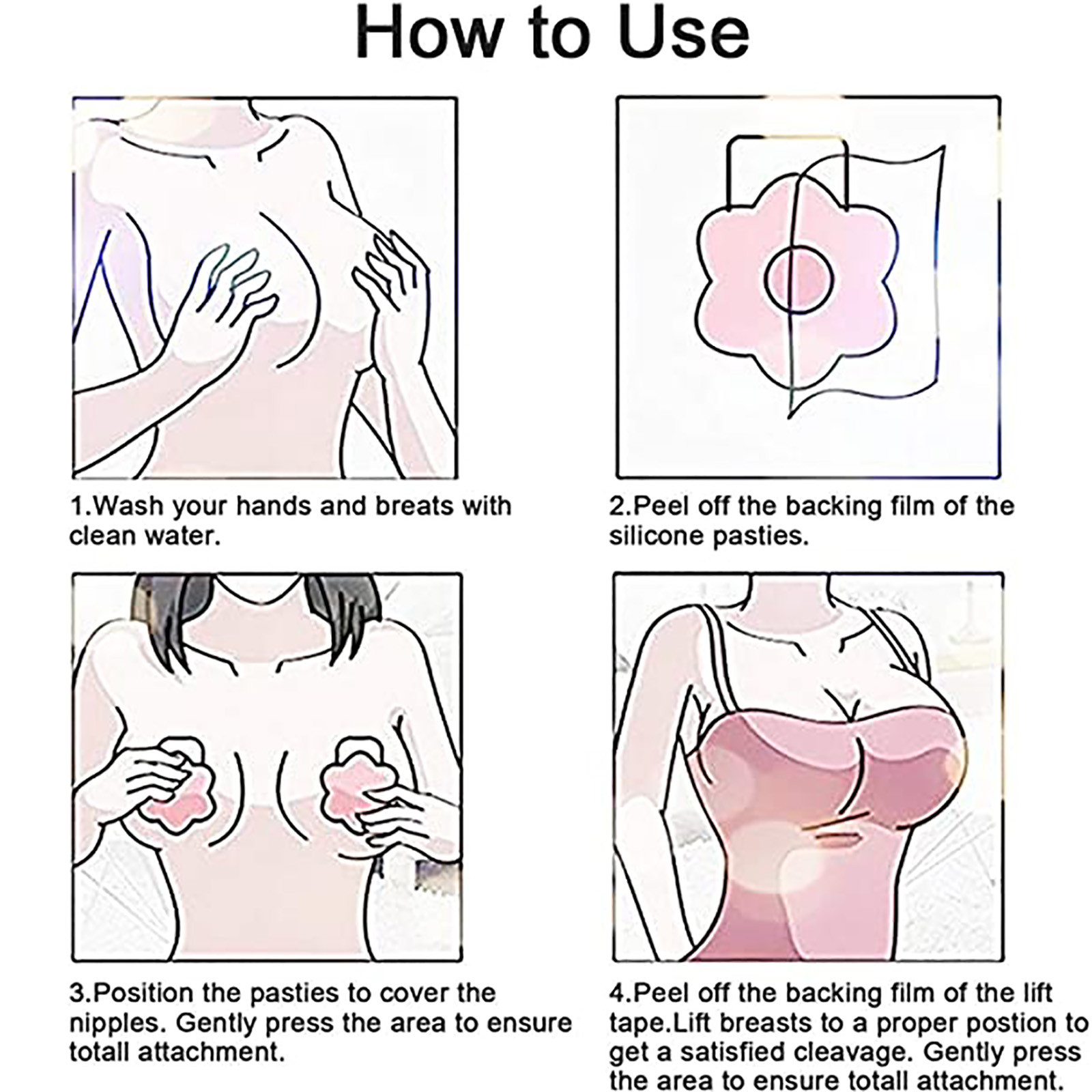 How to Use

1.Wash your hands and breats with clean water.

2.Peel off the backing film of the silicone pasties.

3.Position the pasties to cover the nipples. Gently press the area to ensure totall attachment.

4.Peel off the backing film of the lift tape.Lift breasts to a proper postion to get a satisfied cleavage. Gently press the area to ensure totall attachment.