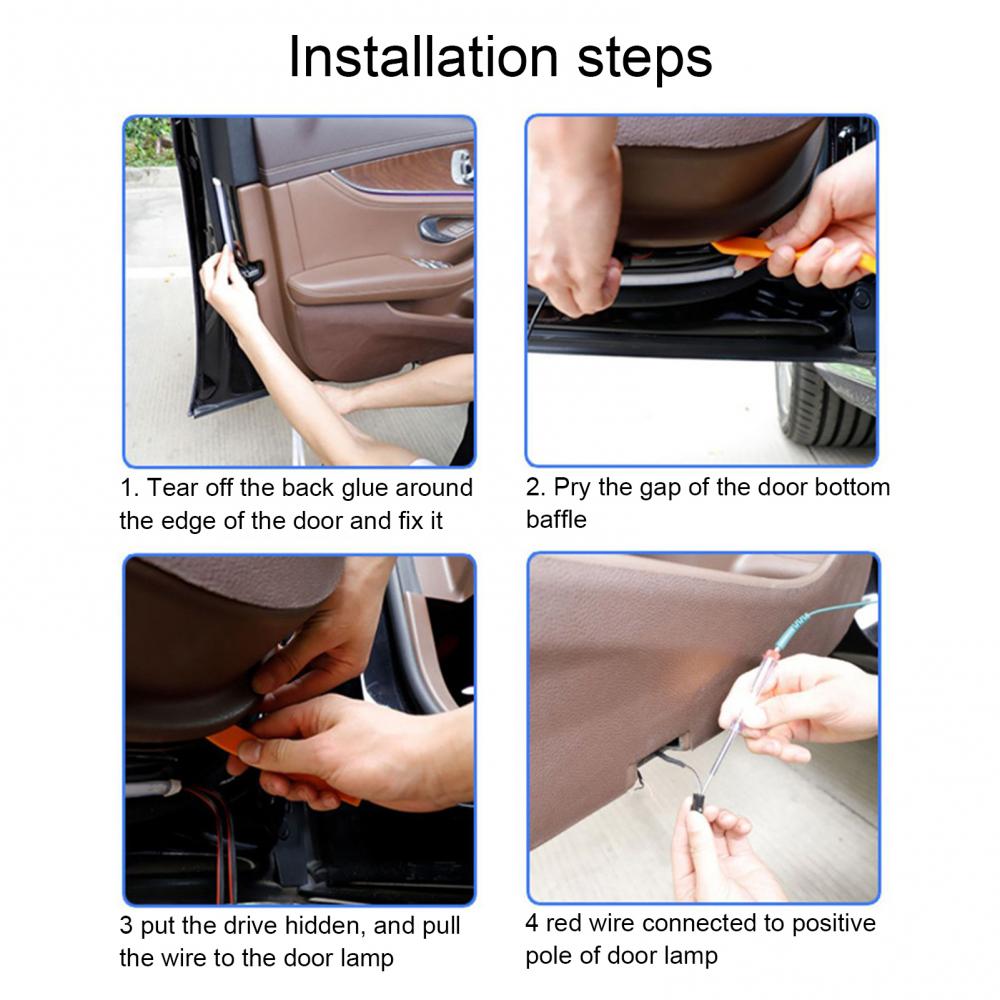 Installation steps

1. Tear off the back glue around the edge of the door and fix it

2. Pry the gap of the door bottom baffle

3 put the drive hidden, and pull the wire to the door lamp

4 red wire connected to positive pole of door lamp