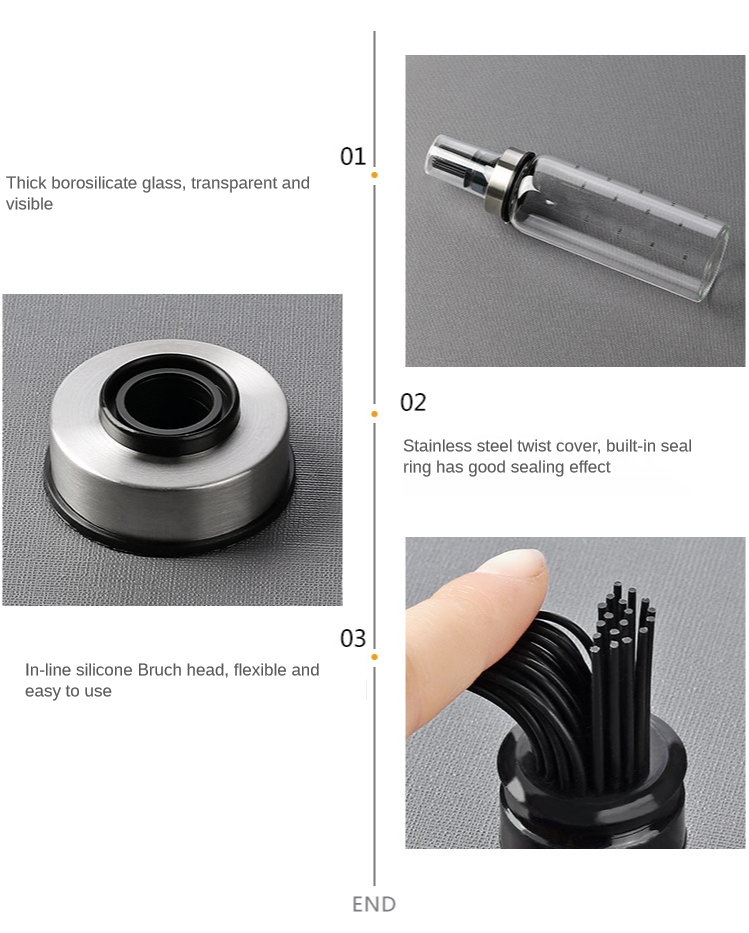 01

Thick borosilicate glass, transparent and visible

02

Stainless steel twist cover, built-in seal ring has good sealing effect

03

In-line silicone Bruch head, flexible and easy to use

END