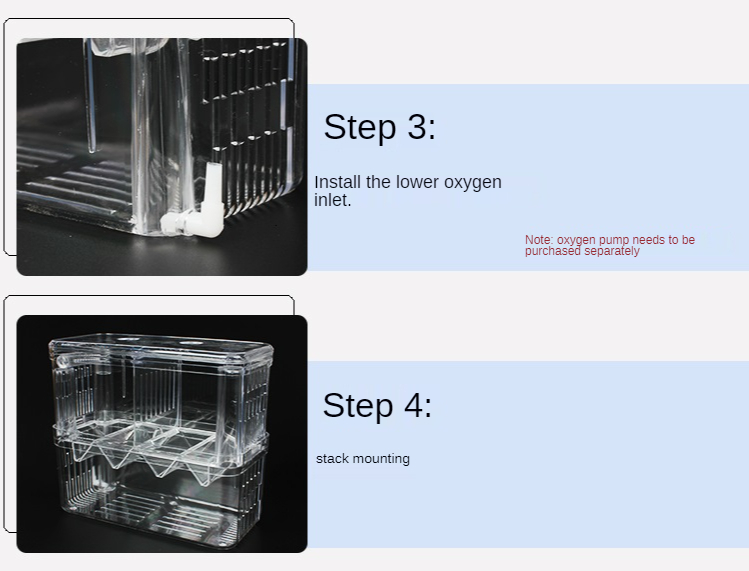 Step 3:

Install the lower oxygen inlet.

Note: oxygen pump needs to be purchased separately

Step 4:

stack mounting