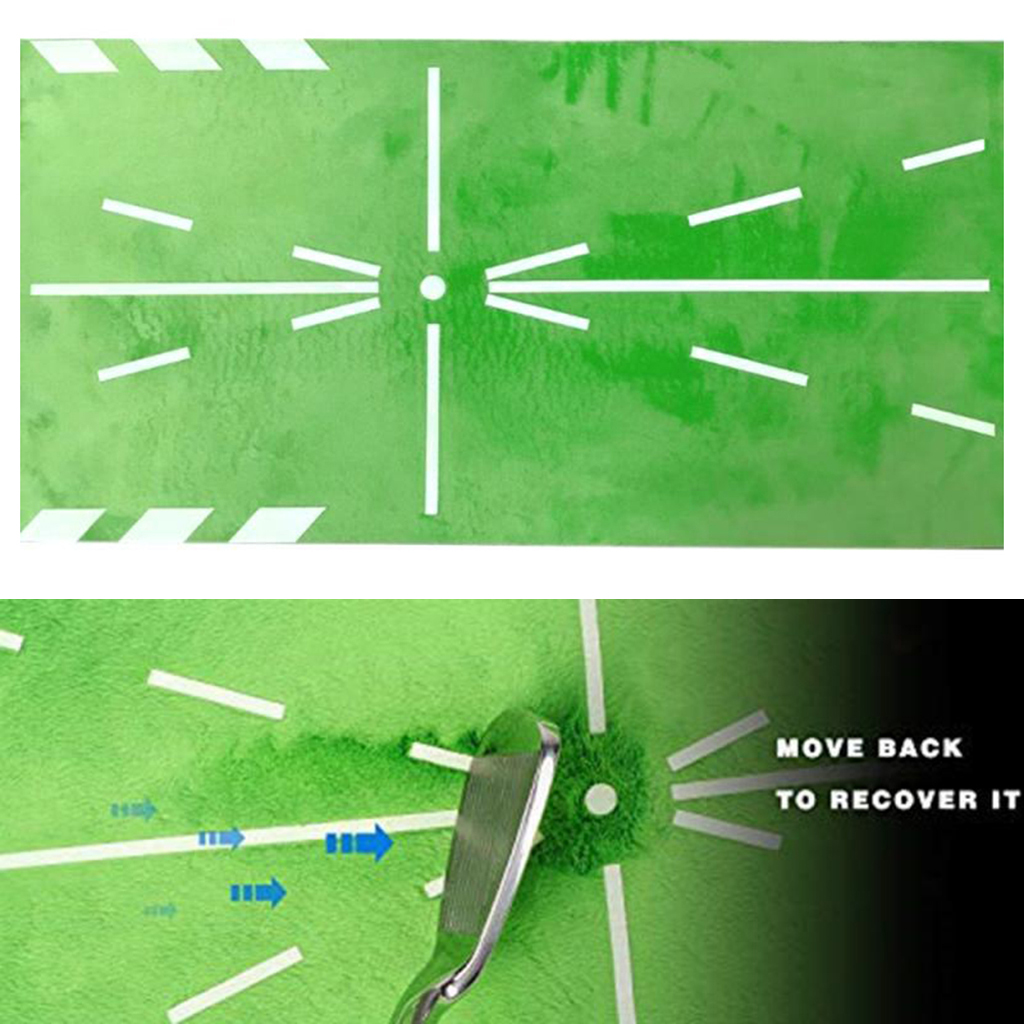 MOVE BACK
TO RECOVER IT