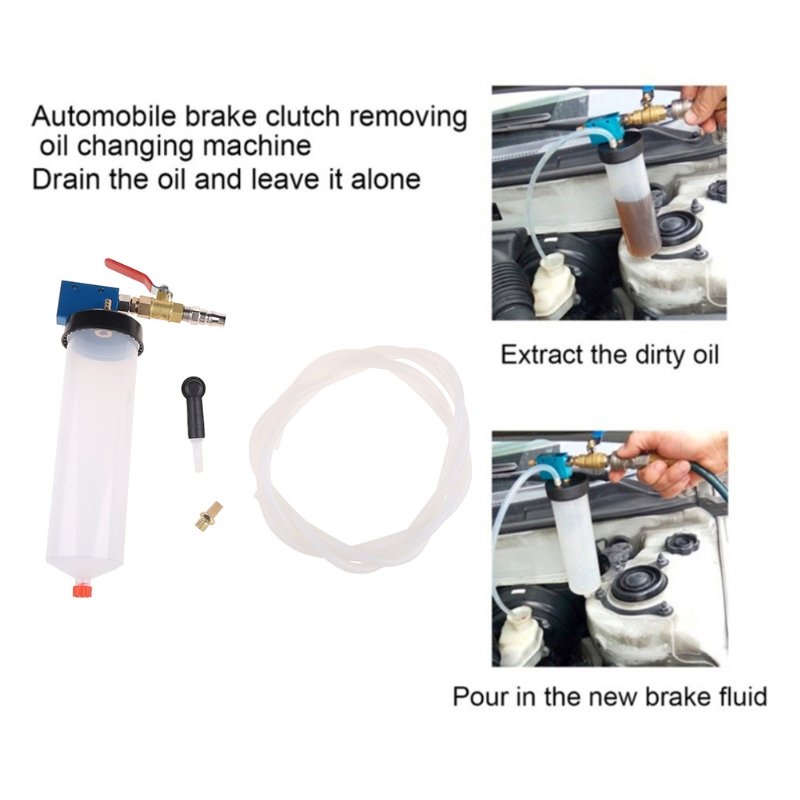 Automobile brake clutch removing oil changing machine
Drain the oil and leave it alone

Extract the dirty oil

Pour in the new brake fluid