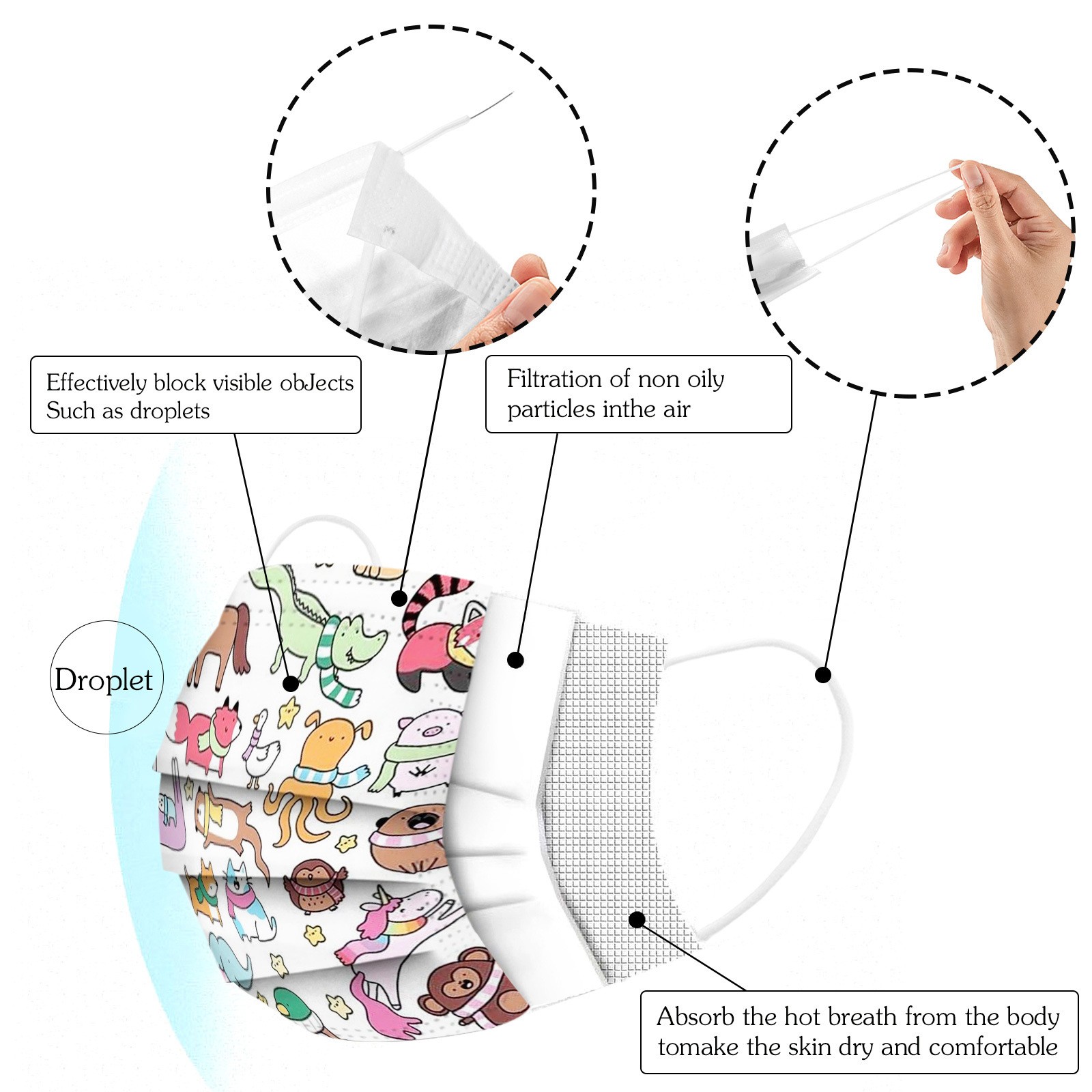 Effectively block visible obJects Such as droplets

Filtration of non oily particles inthe air

Droplet

Absorb the hot breath from the body tomake the skin dry and comfortable