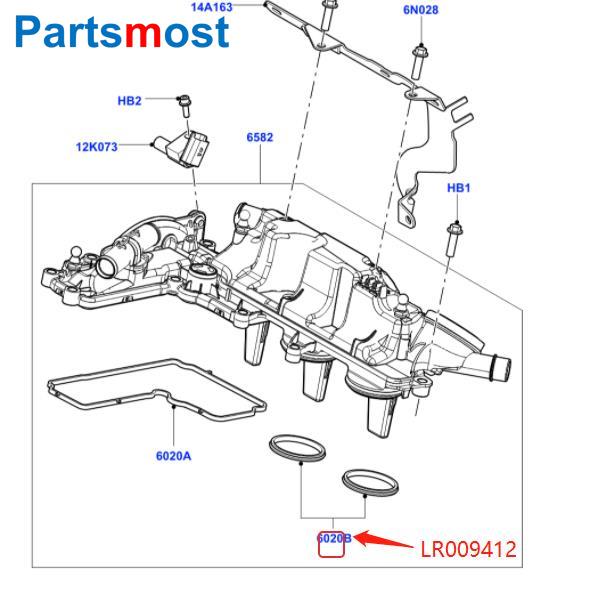 Partsmost

14A163

6N028

HB2

12K073

6582

HB1

6020A

6020B

LR009412