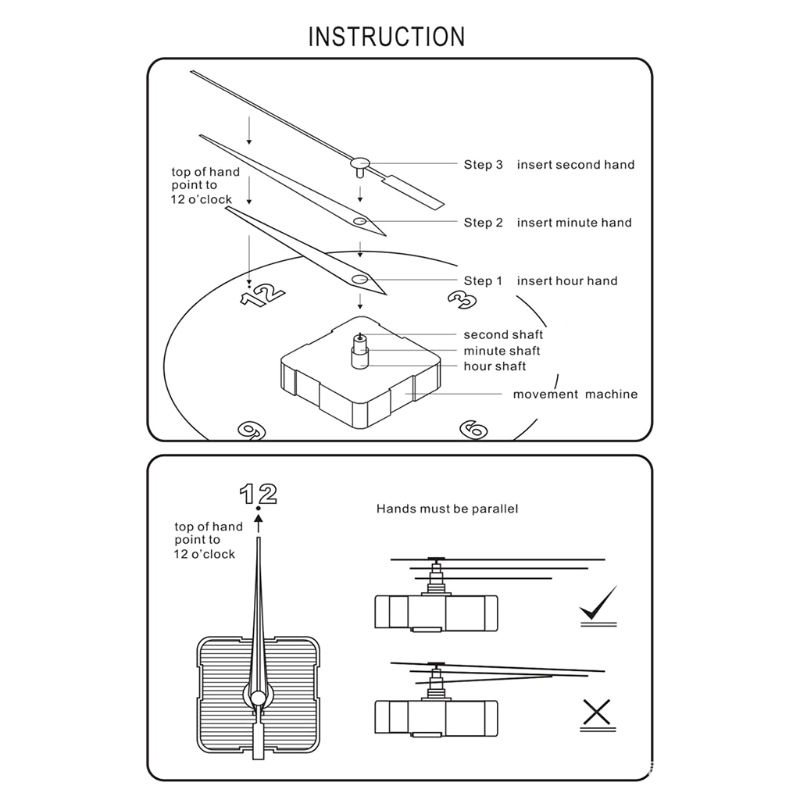 INSTRUCTION

top of hand point to 12 o'clock

Step 3 insert second hand

Step 2 insert minute hand

Step 1 insert hour hand

12

3

second shaft
minute shaft
hour shaft

movement machine

9

6

12

top of hand point to 12 o'clock

Hands must be parallel