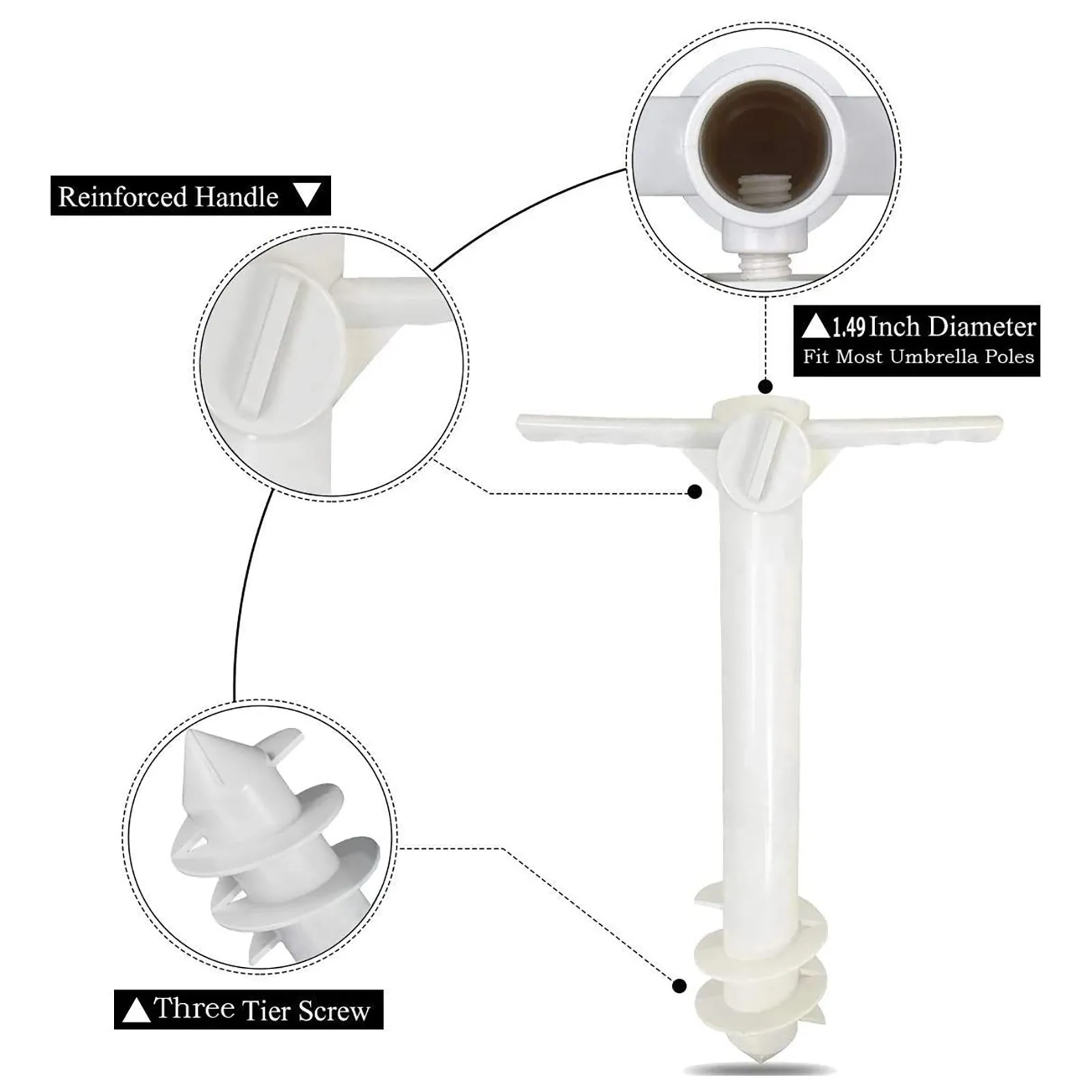 Reinforced Handle ▼

▲1.49 Inch Diameter
Fit Most Umbrella Poles

▲Three Tier Screw