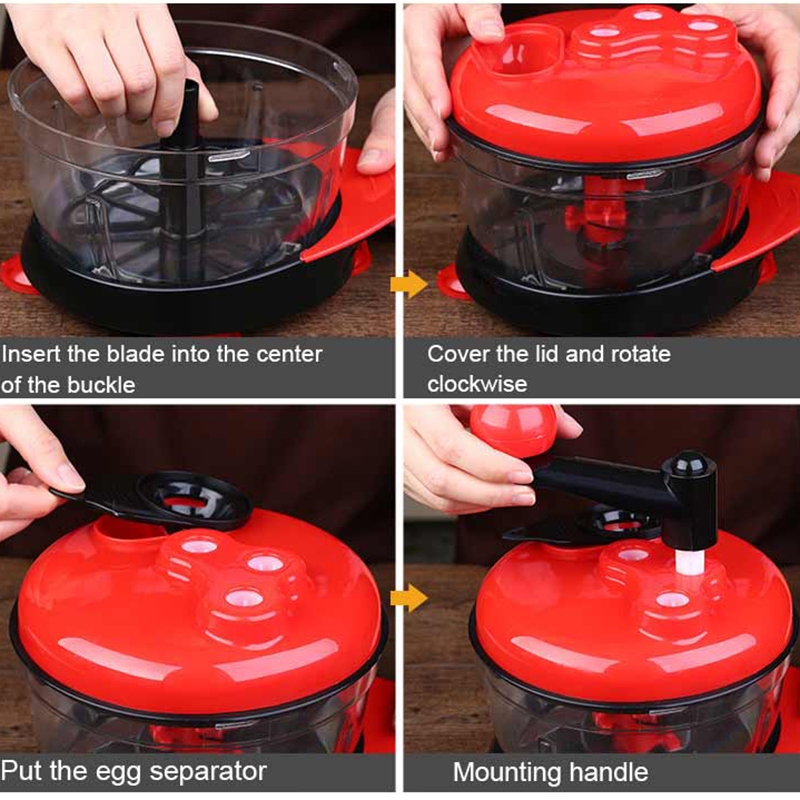 Insert the blade into the center of the buckle

Cover the lid and rotate clockwise

Put the egg separator

Mounting handle