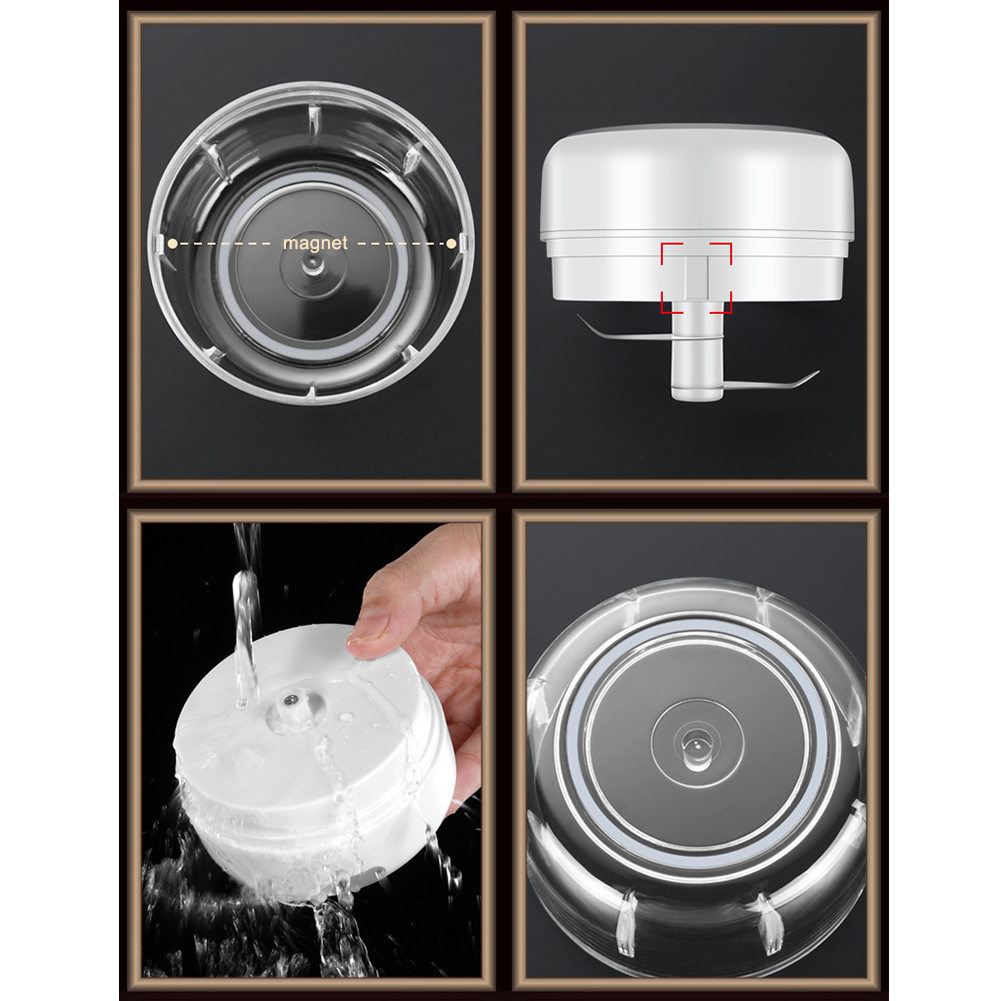 magnet