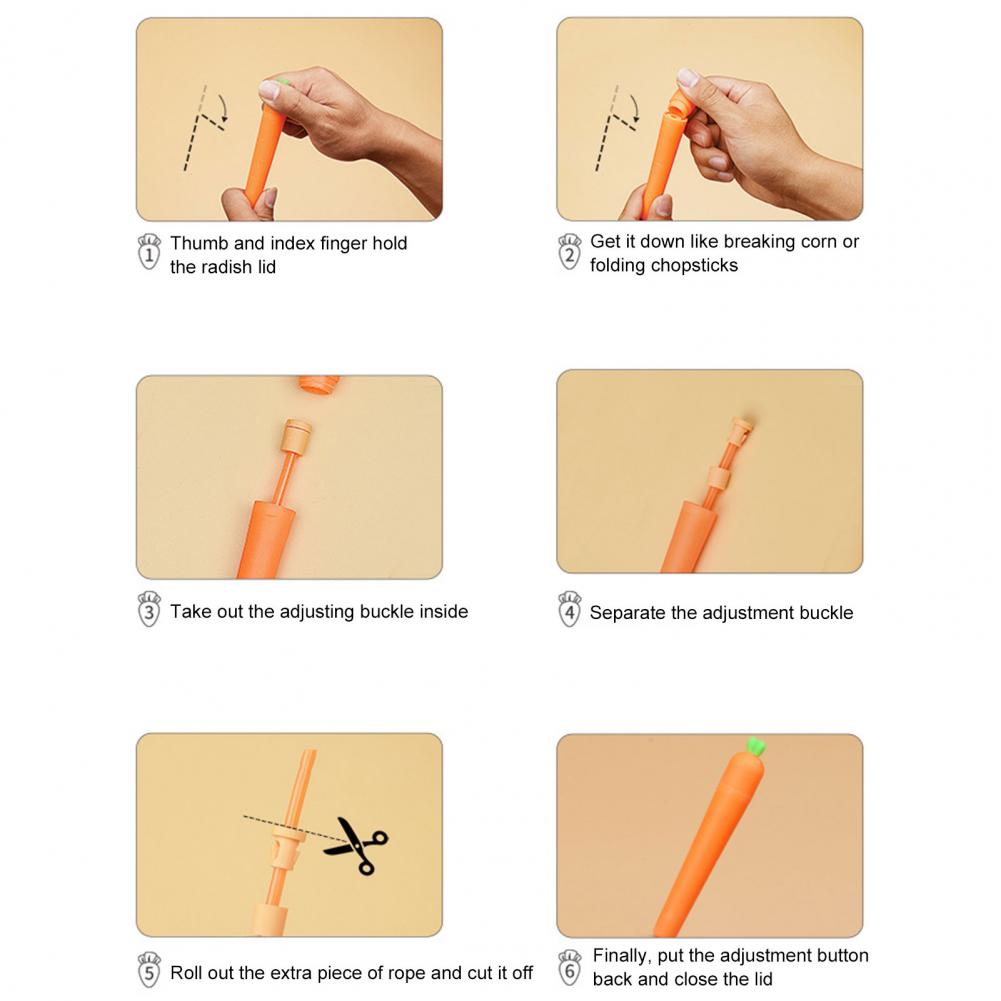 1 Thumb and index finger hold the radish lid

2 Get it down like breaking corn or folding chopsticks

3 Take out the adjusting buckle inside

4 Separate the adjustment buckle

5 Roll out the extra piece of rope and cut it off

6 Finally, put the adjustment button back and close the lid