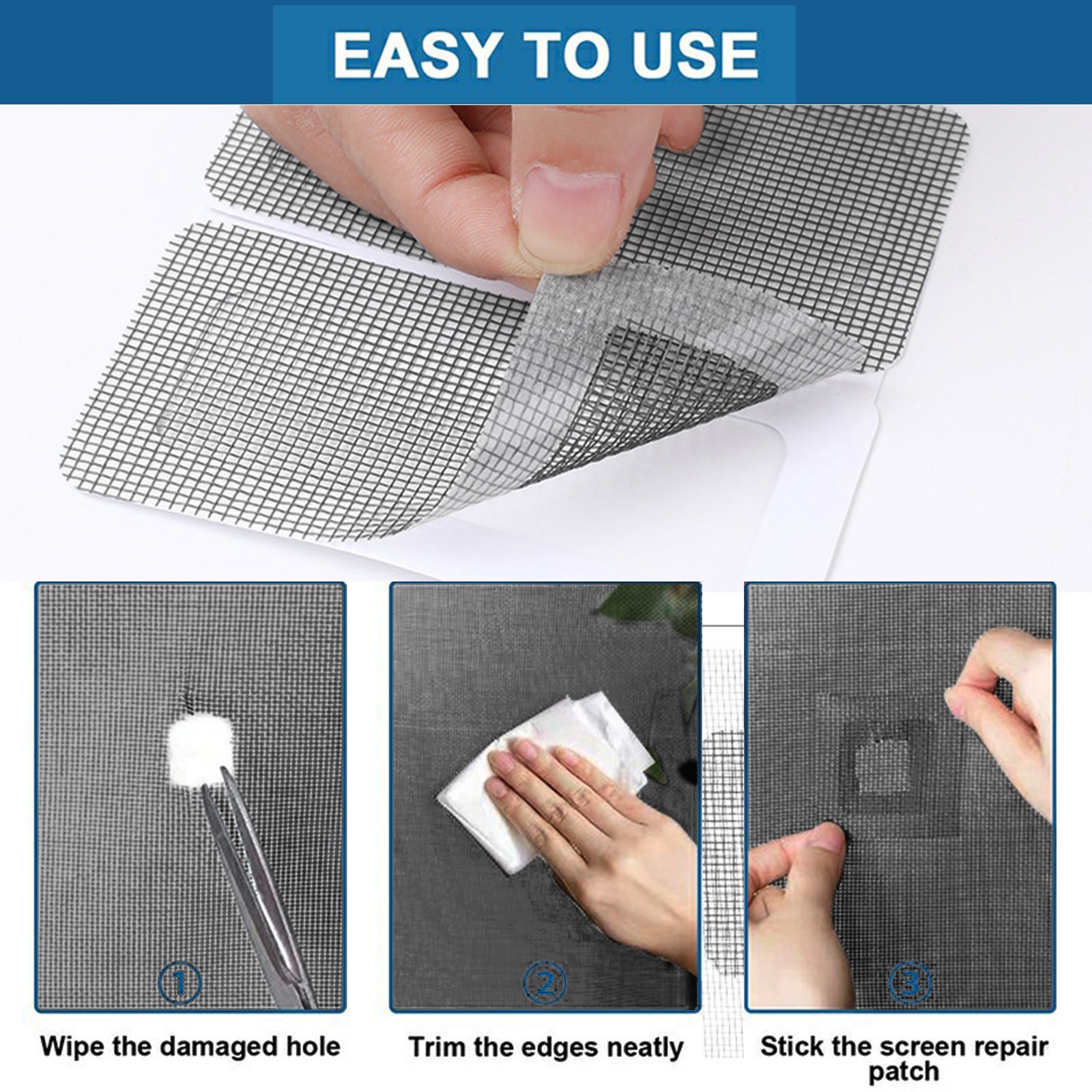 EASY TO USE

1

Wipe the damaged hole

2

Trim the edges neatly

3

Stick the screen repair patch