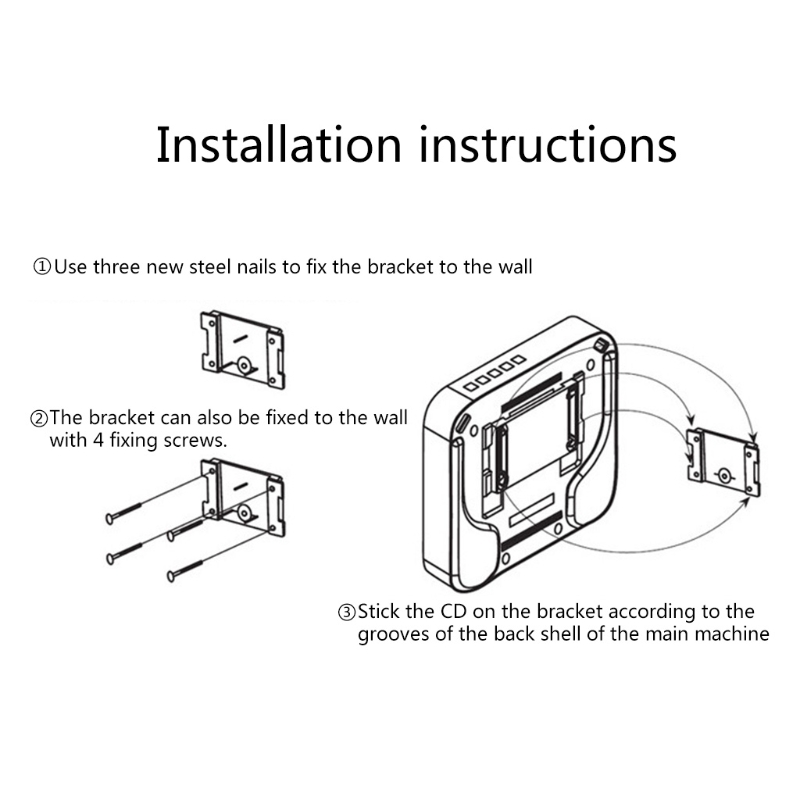 Installation instructions

①Use three new steel nails to fix the bracket to the wall

②The bracket can also be fixed to the wall with 4 fixing screws.

③Stick the CD on the bracket according to the grooves of the back shell of the main machine