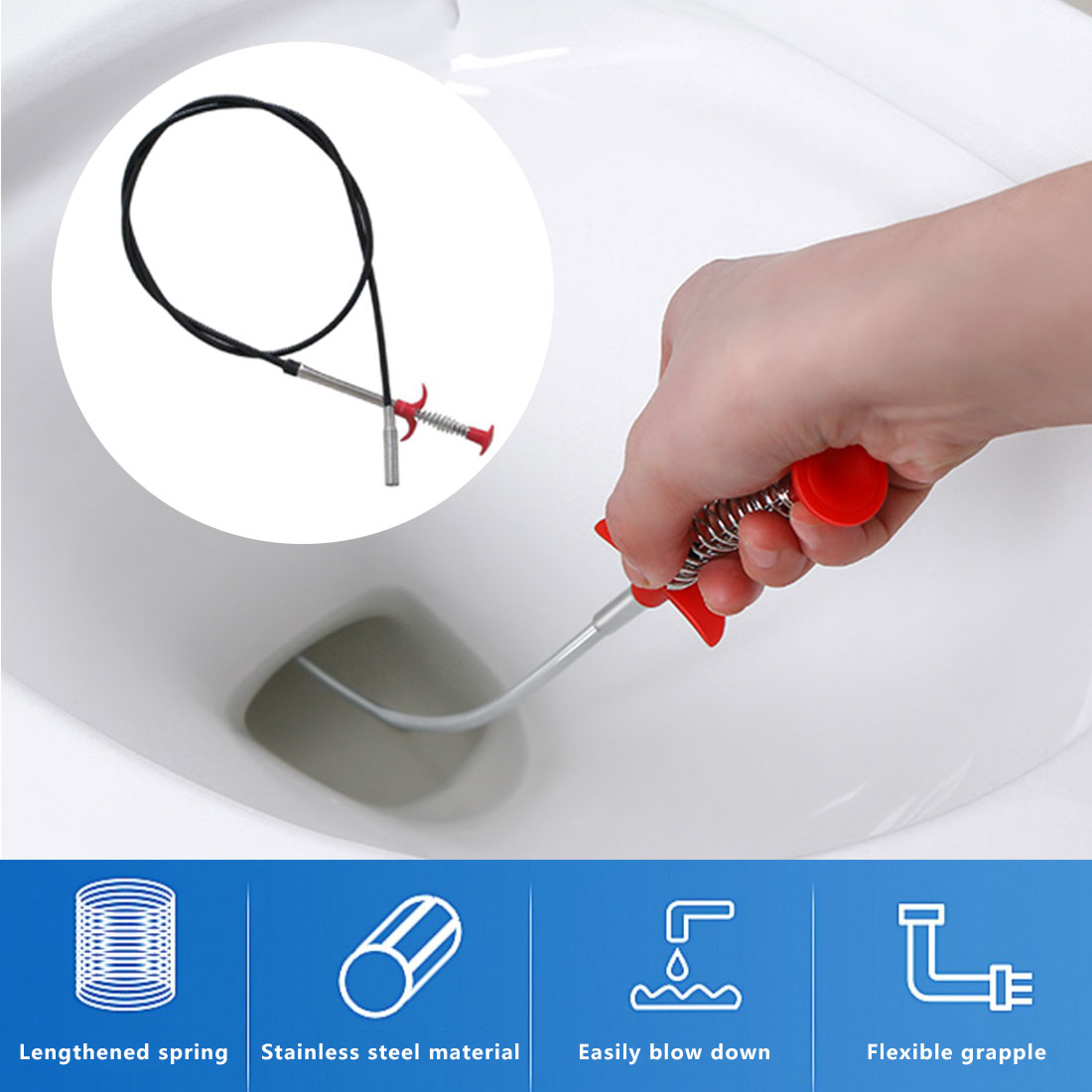 Lengthened spring

Stainless steel material

Easily blow down

Flexible grapple