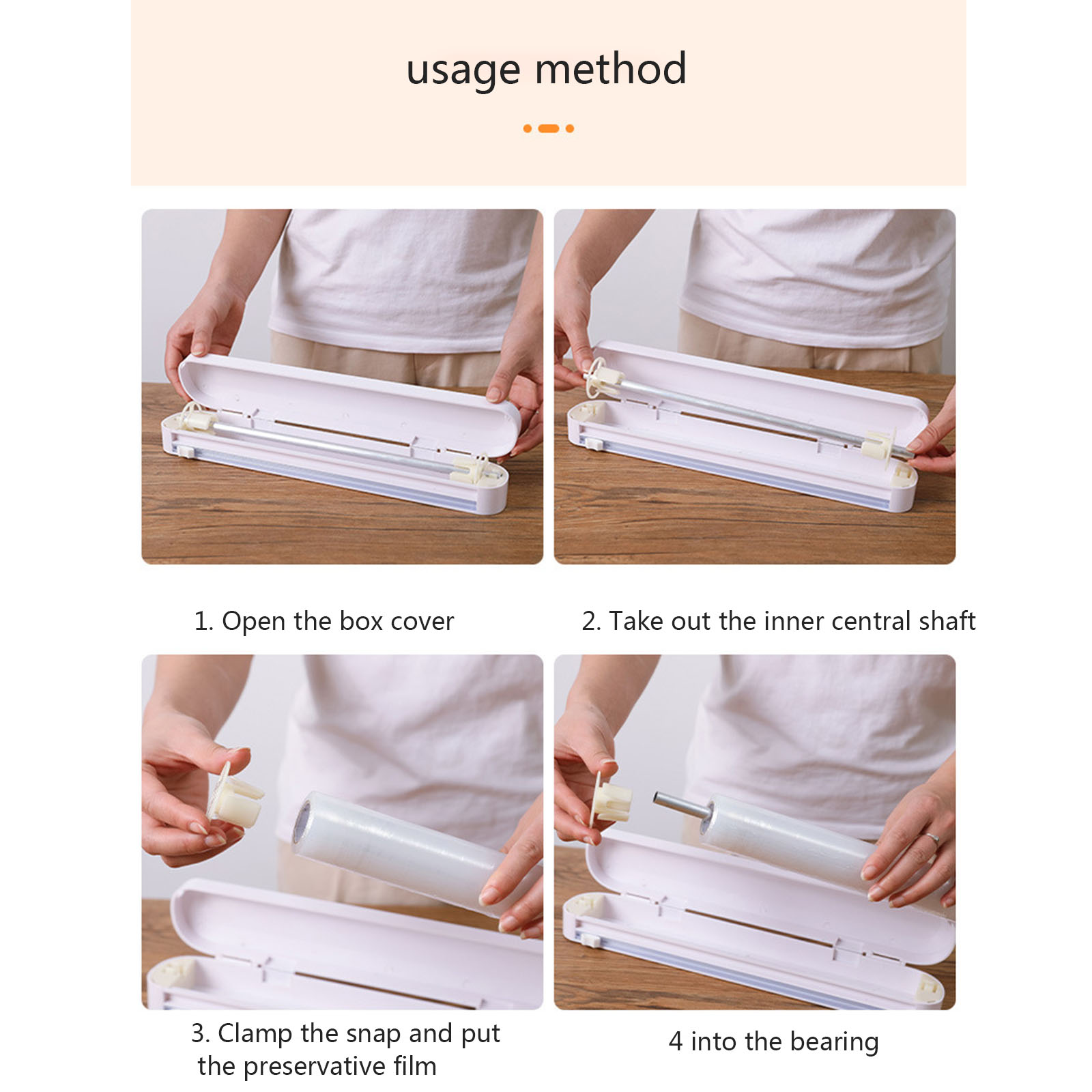 usage method

1. Open the box cover

2. Take out the inner central shaft

3. Clamp the snap and put the preservative film

4 into the bearing