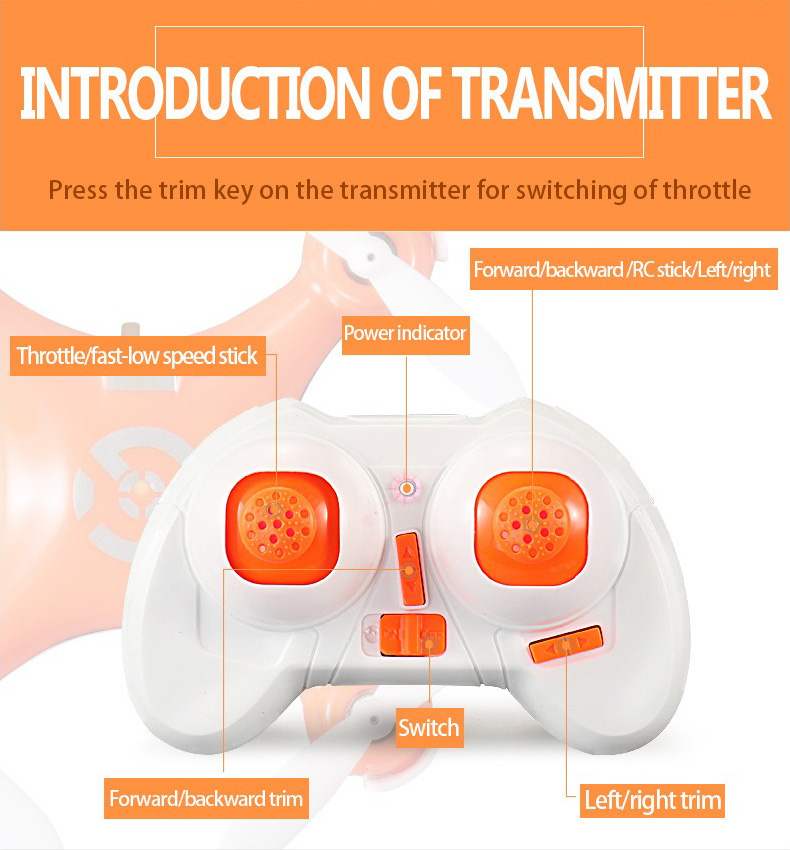 INTRODUCTION OF TRANSMITTER

Press the trim key on the transmitter for switching of throttle

Forward/backward /RC stick/Left/right

Power indicator

Throttle/fast-low speed stick

ON OFF

Switch

Forward/backward trim

Left/right trim