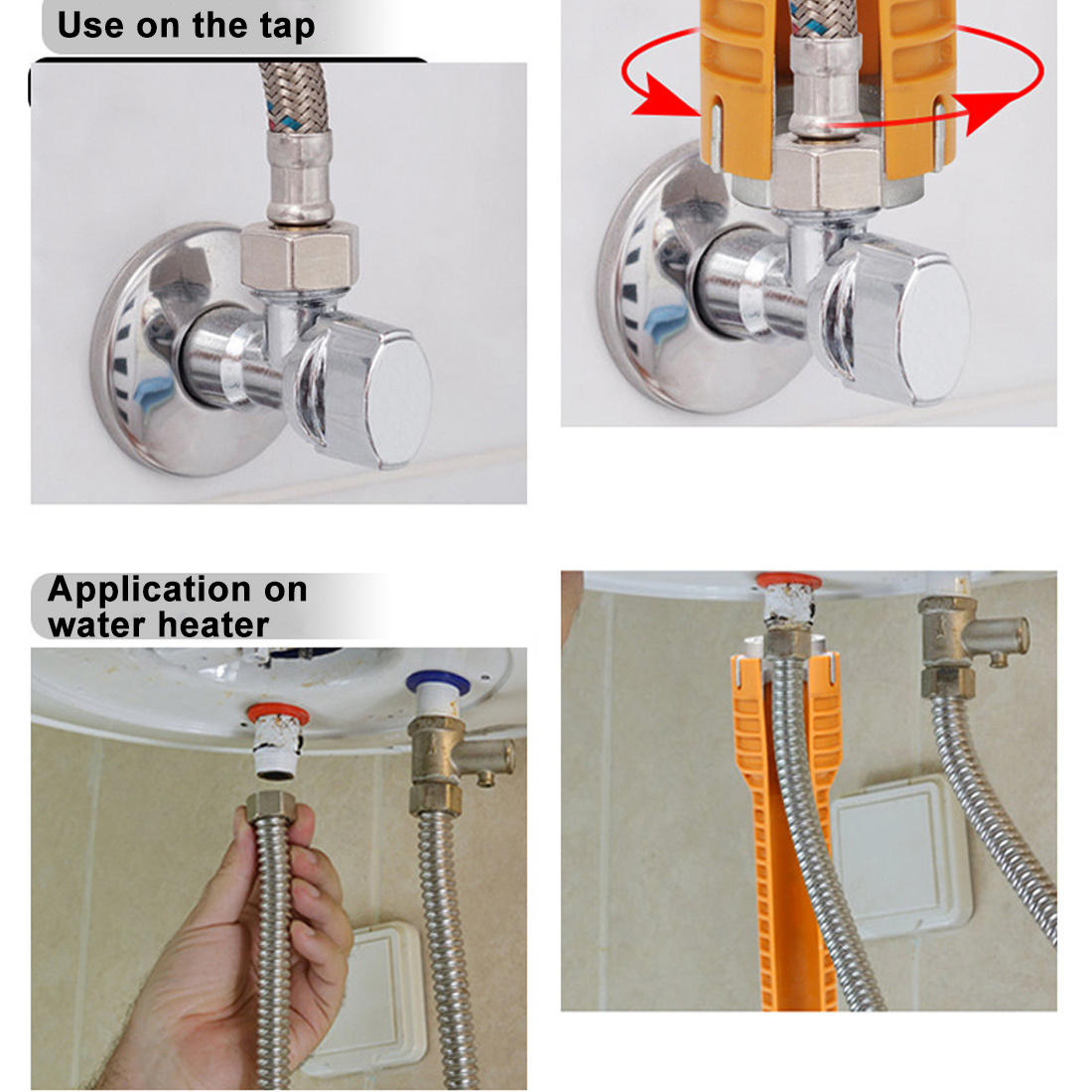 Use on the tap

Application on water heater