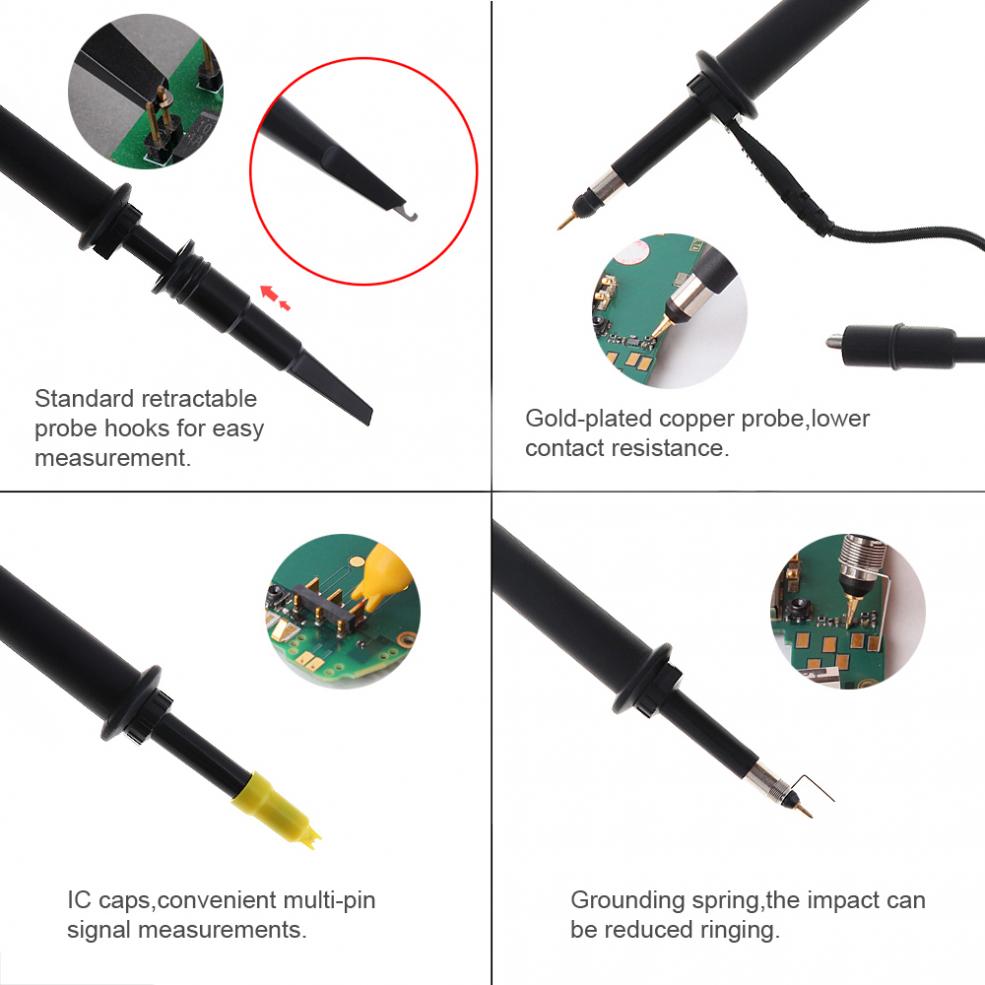 Standard retractable probe hooks for easy measurement.

Gold-plated copper probe,lower contact resistance.

IC caps,convenient multi-pin signal measurements.

Grounding spring,the impact can be reduced ringing.