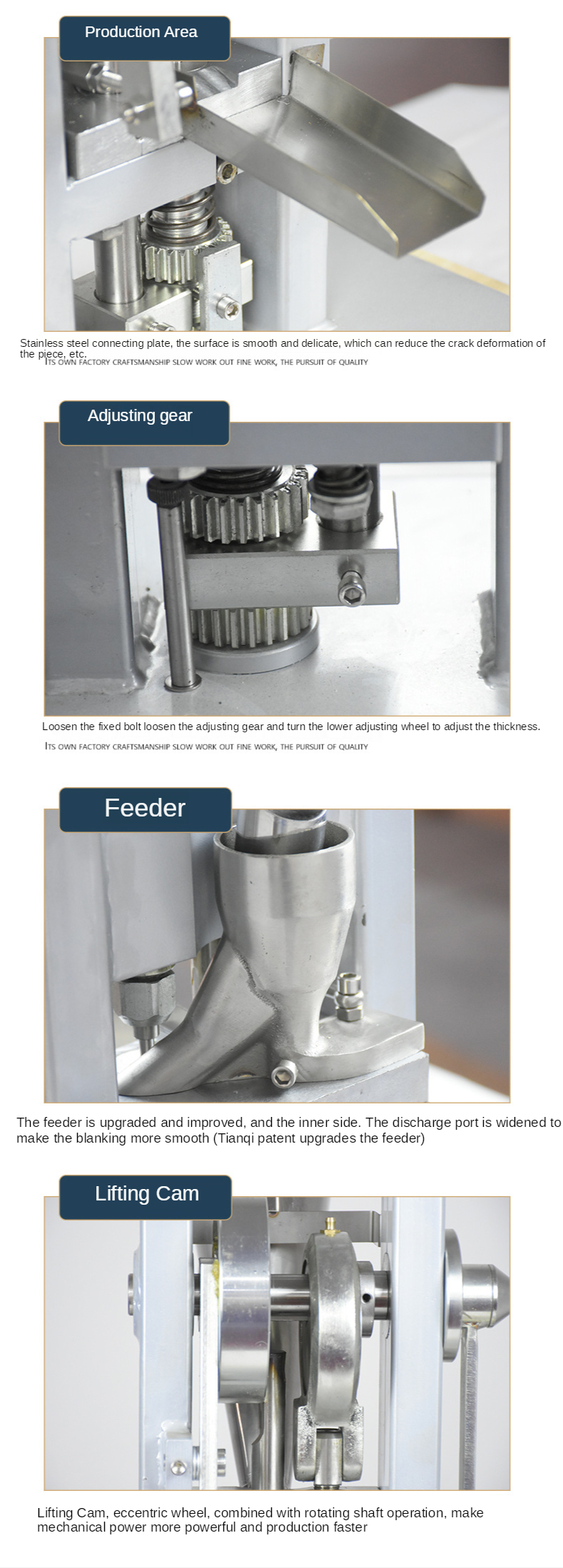 Production Area

Stainless steel connecting plate, the surface is smooth and delicate, which can reduce the crack deformation of the piece, etc.

ITS OWN FACTORY CRAFTSMANSHIP SLOW WORK OUT FINE WORK, THE PURSUIT OF QUALITY

Adjusting gear

Loosen the fixed bolt loosen the adjusting gear and turn the lower adjusting wheel to adjust the thickness.

ITS OWN FACTORY CRAFTSMANSHIP SLOW WORK OUT FINE WORK, THE PURSUIT OF QUALITY

Feeder

The feeder is upgraded and improved, and the inner side. The discharge port is widened to make the blanking more smooth (Tianqi patent upgrades the feeder)

Lifting Cam

Lifting Cam, eccentric wheel, combined with rotating shaft operation, make mechanical power more powerful and production faster