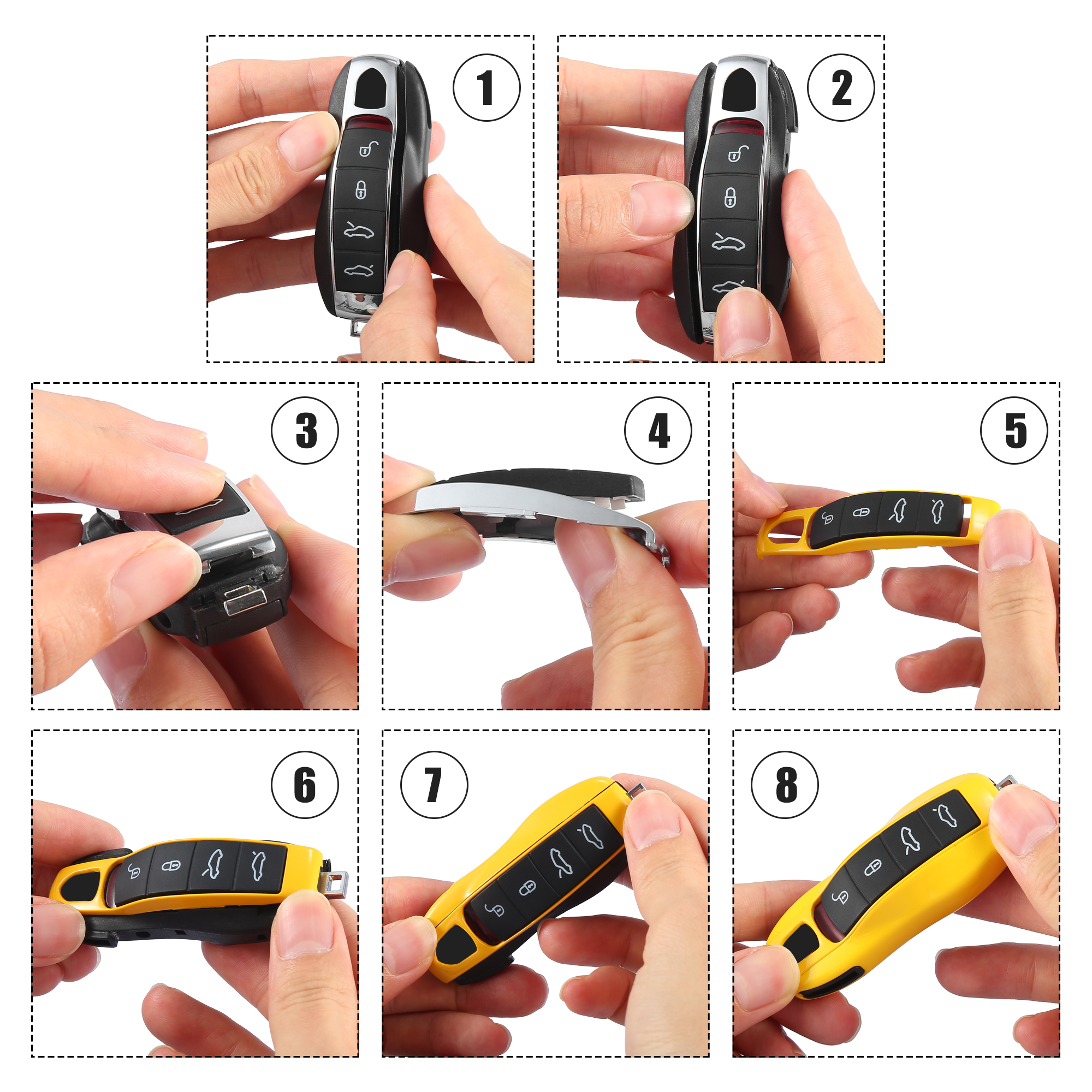 1

2

3

4

5

6

7

8