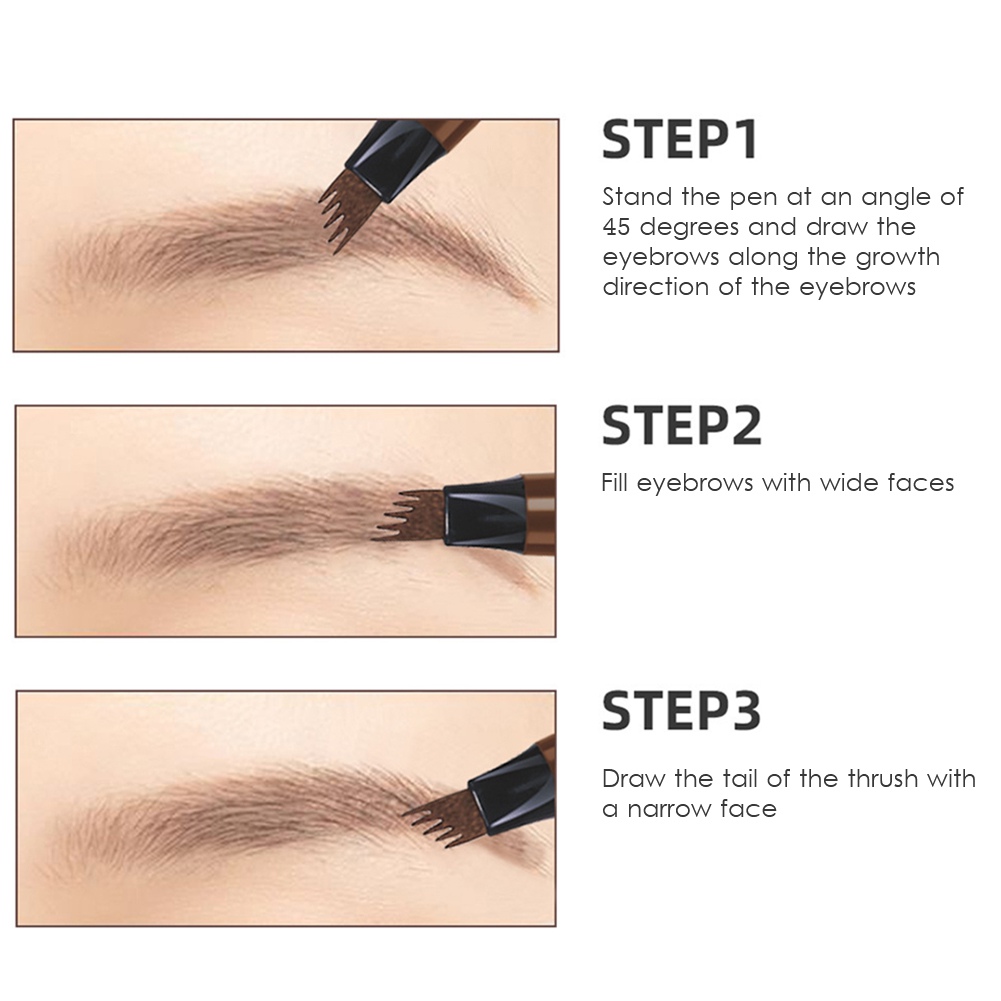 STEP1

Stand the pen at an angle of 45 degrees and draw the eyebrows along the growth direction of the eyebrows

STEP2

Fill eyebrows with wide faces

STEP3

Draw the tail of the thrush with a narrow face