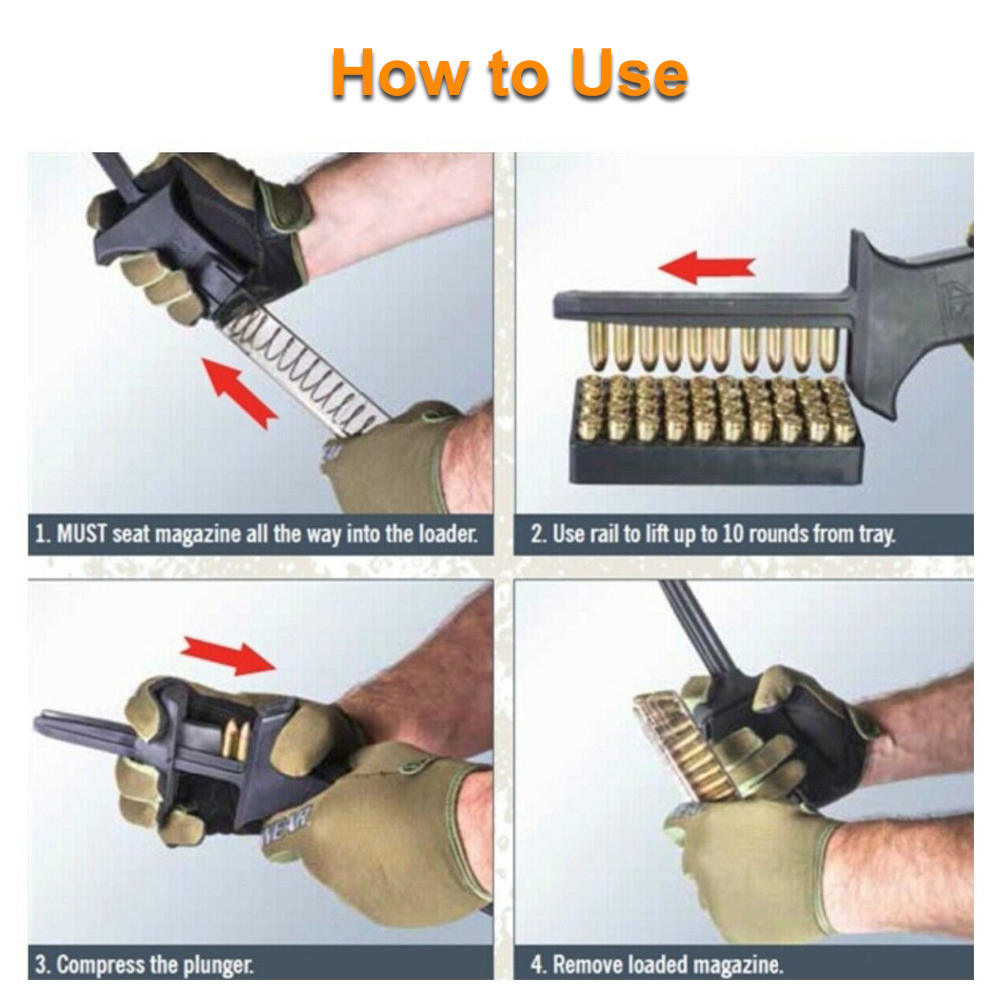 How to Use

1. MUST seat magazine all the way into the loader.

2. Use rail to lift up to 10 rounds from tray.

3. Compress the plunger.

4. Remove loaded magazine.