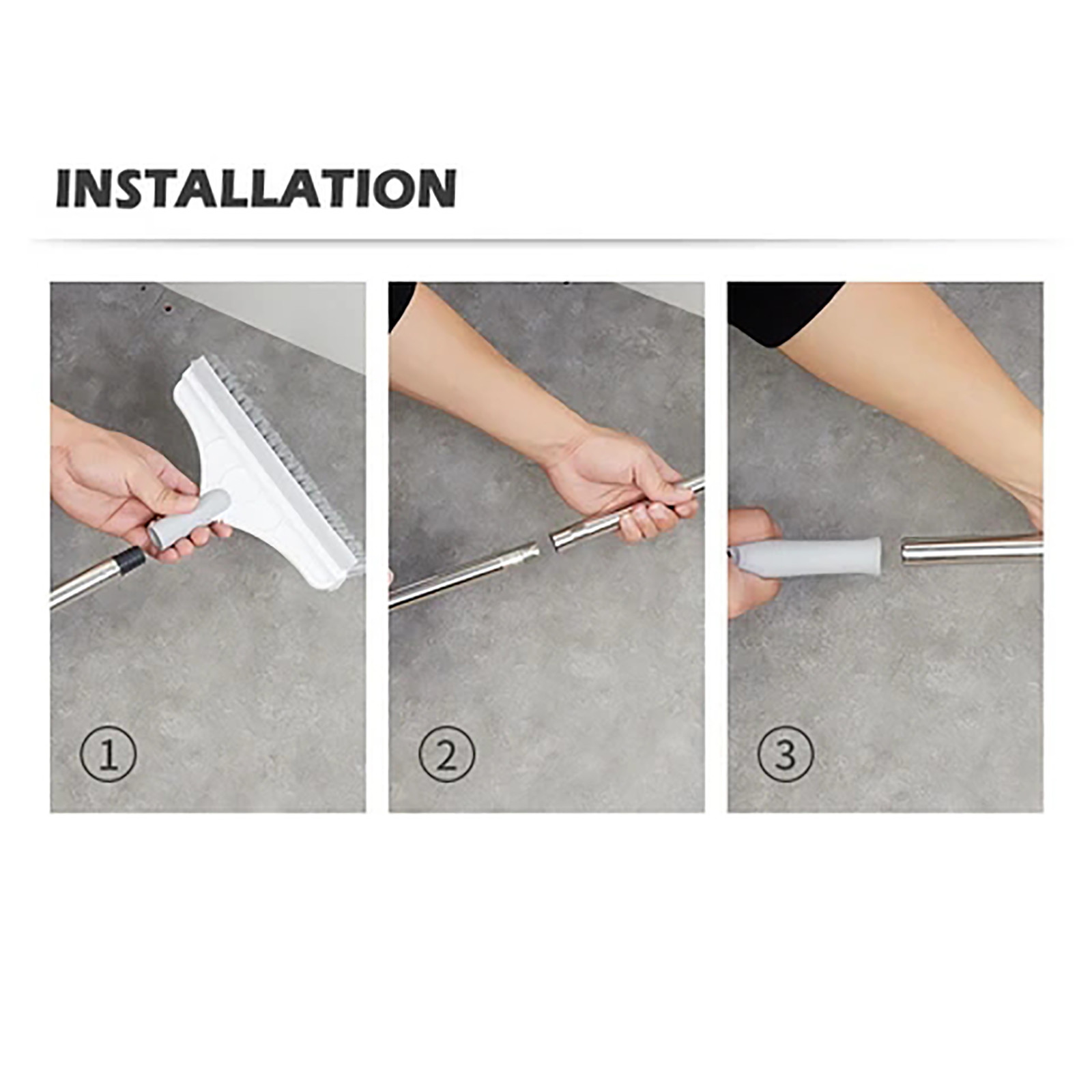 INSTALLATION

①

②

③