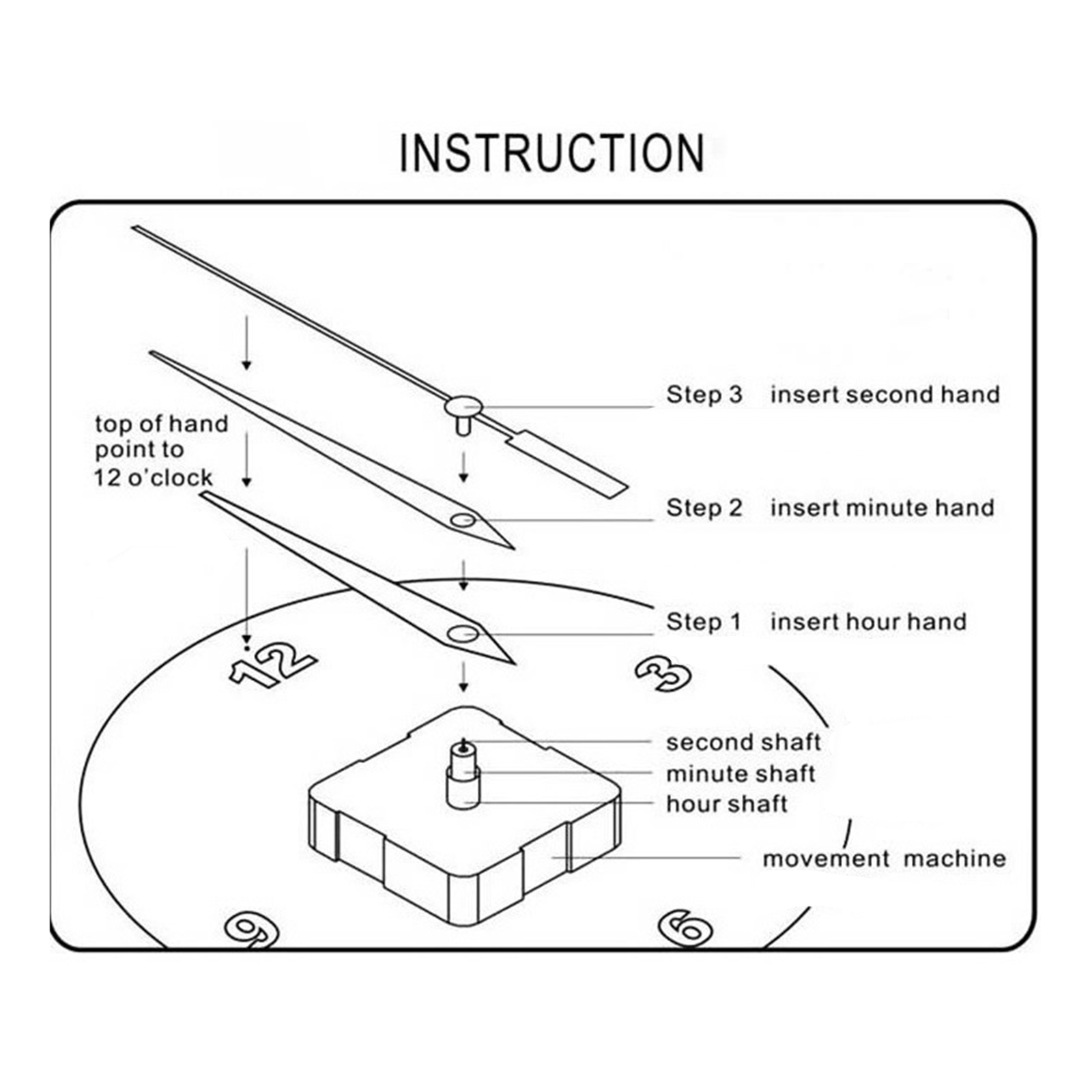 INSTRUCTION

top of hand point to 12 o'clock

Step 3 insert second hand

Step 2 insert minute hand

Step 1 insert hour hand

12

3

second shaft

minute shaft

hour shaft

movement machine

9

6