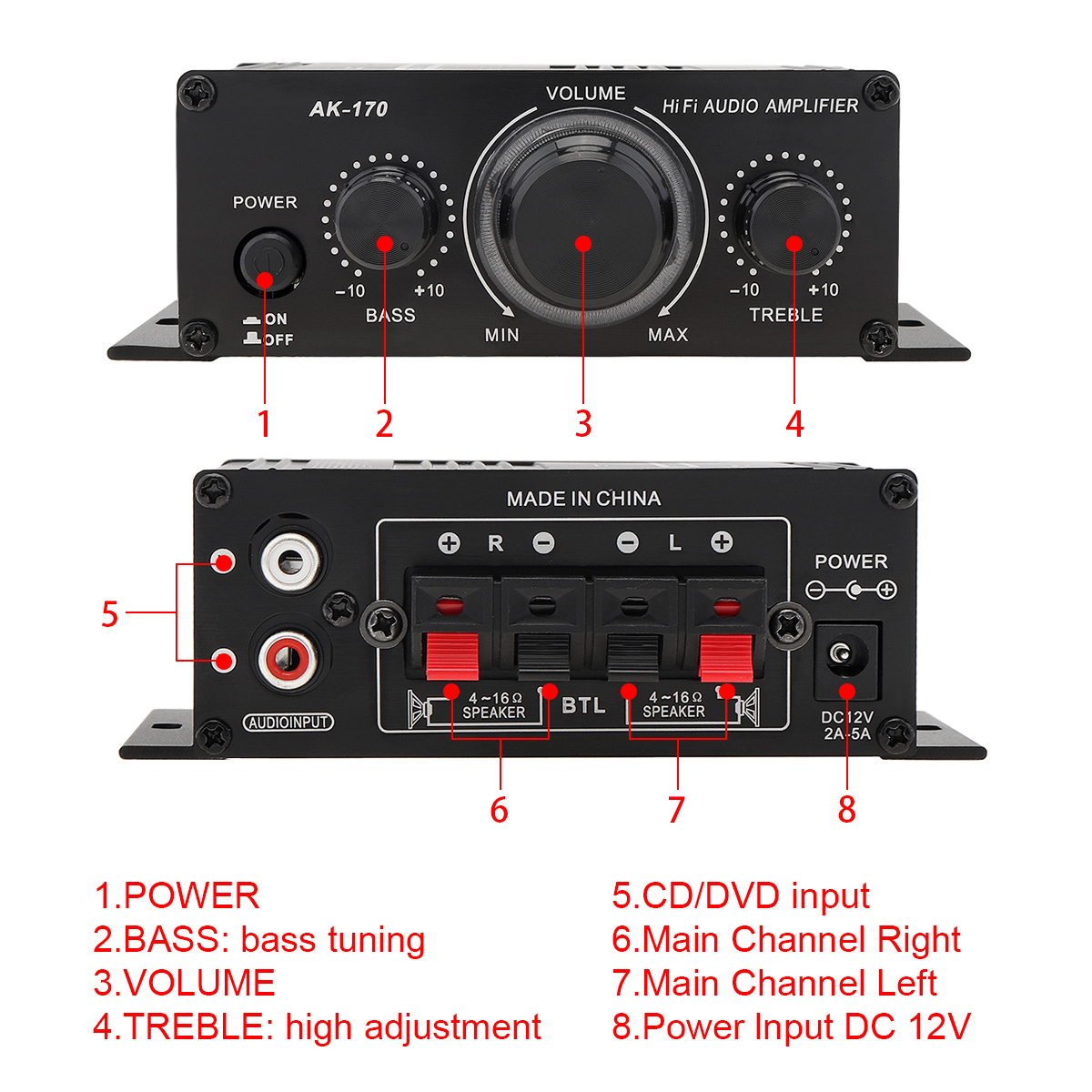 AK-170

VOLUME

HiFi AUDIO AMPLIFIER

POWER

ON
OFF

−10 +10
BASS

MIN MAX

−10 +10
TREBLE

1 2 3 4

MADE IN CHINA

+ R − − L +

POWER

5

AUDIOINPUT

4~16Ω SPEAKER BTL 4~16Ω SPEAKER

DC12V 2A-5A

6 7 8

1.POWER
2.BASS: bass tuning
3.VOLUME
4.TREBLE: high adjustment

5.CD/DVD input
6.Main Channel Right
7.Main Channel Left
8.Power Input DC 12V