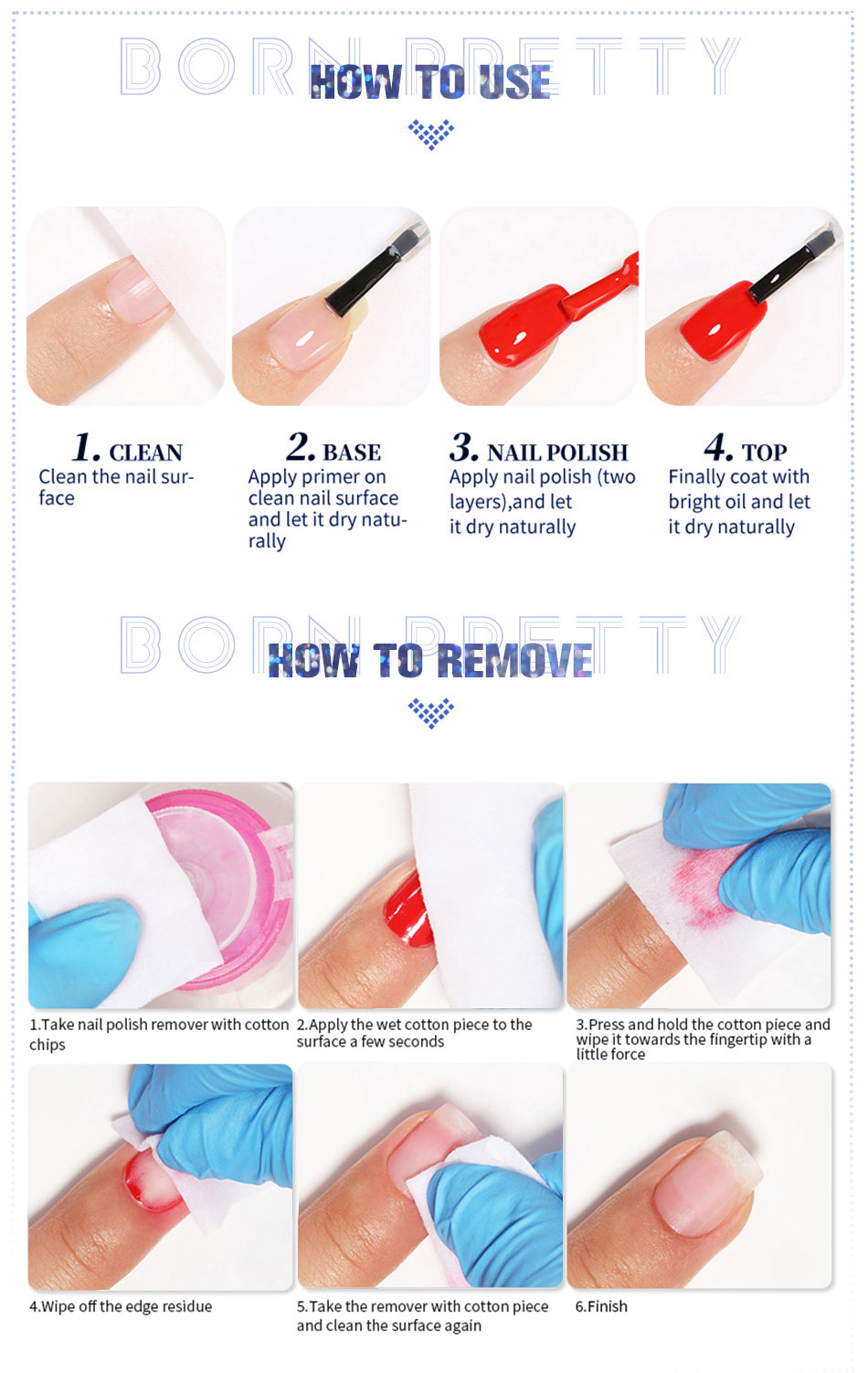 BORN PRETTY

HOW TO USE

1. CLEAN
Clean the nail surface

2. BASE
Apply primer on clean nail surface and let it dry naturally

3. NAIL POLISH
Apply nail polish (two layers),and let it dry naturally

4. TOP
Finally coat with bright oil and let it dry naturally

BORN PRETTY

HOW TO REMOVE

1.Take nail polish remover with cotton chips

2.Apply the wet cotton piece to the surface a few seconds

3.Press and hold the cotton piece and wipe it towards the fingertip with a little force

4.Wipe off the edge residue

5.Take the remover with cotton piece and clean the surface again

6.Finish