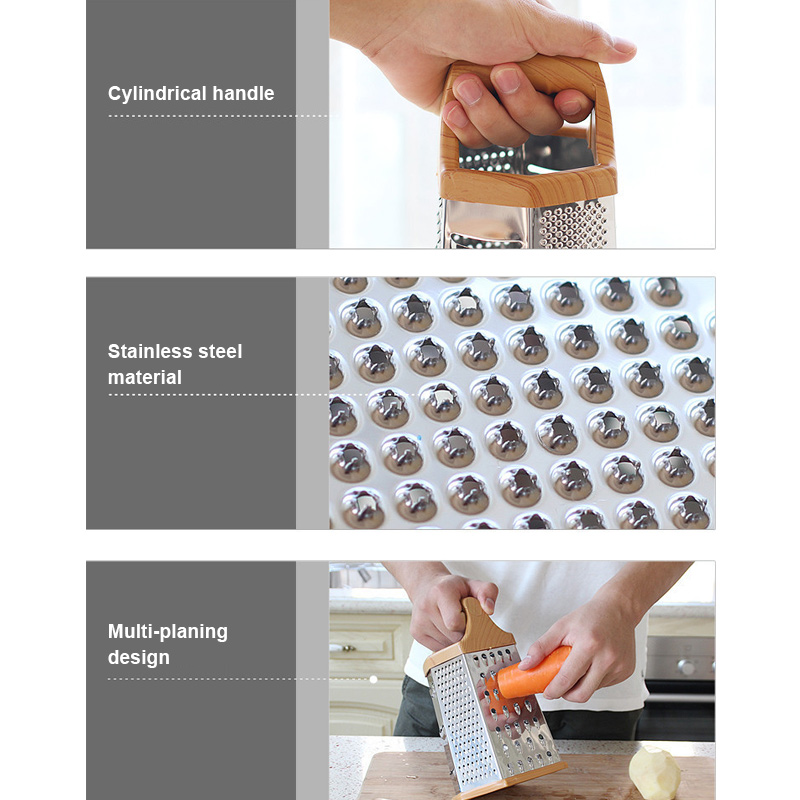 Cylindrical handle

Stainless steel material

Multi-planing design