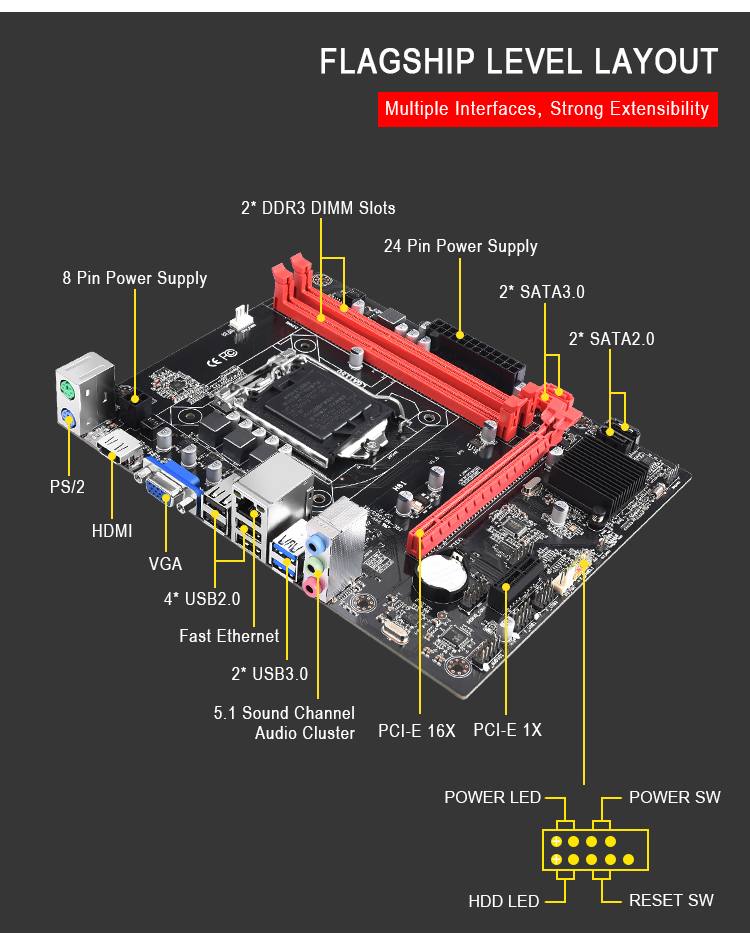 FLAGSHIP LEVEL LAYOUT

Multiple Interfaces, Strong Extensibility

2* DDR3 DIMM Slots

24 Pin Power Supply

8 Pin Power Supply

2* SATA3.0

2* SATA2.0

PS/2

HDMI

VGA

4* USB2.0

Fast Ethernet

2* USB3.0

5.1 Sound Channel Audio Cluster

PCI-E 16X

PCI-E 1X

POWER LED

POWER SW

HDD LED

RESET SW