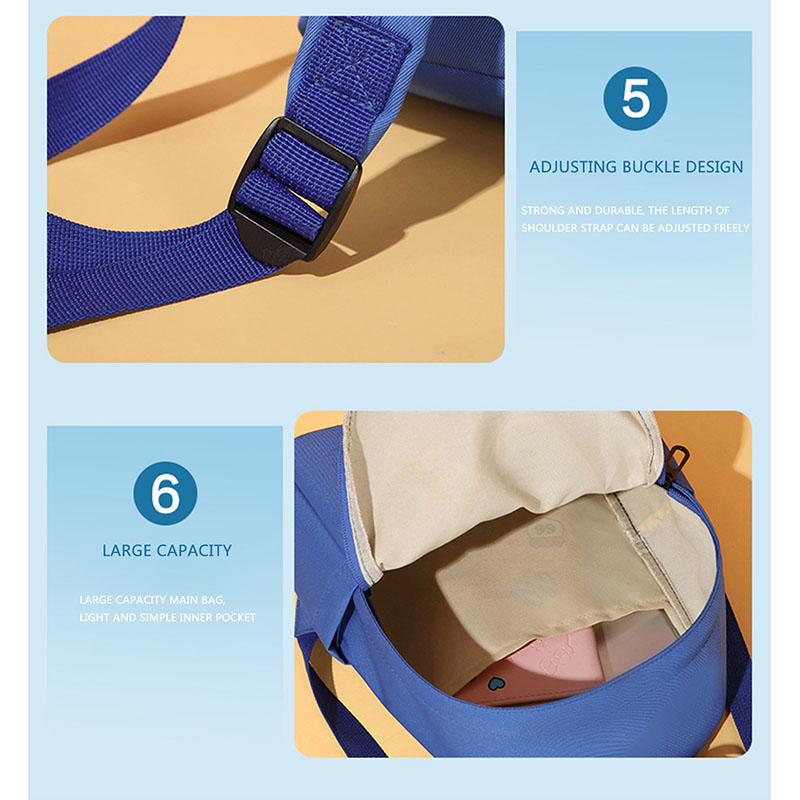 5

ADJUSTING BUCKLE DESIGN

STRONG AND DURABLE, THE LENGTH OF SHOULDER STRAP CAN BE ADJUSTED FREELY

6

LARGE CAPACITY

LARGE CAPACITY MAIN BAG, LIGHT AND SIMPLE INNER POCKET