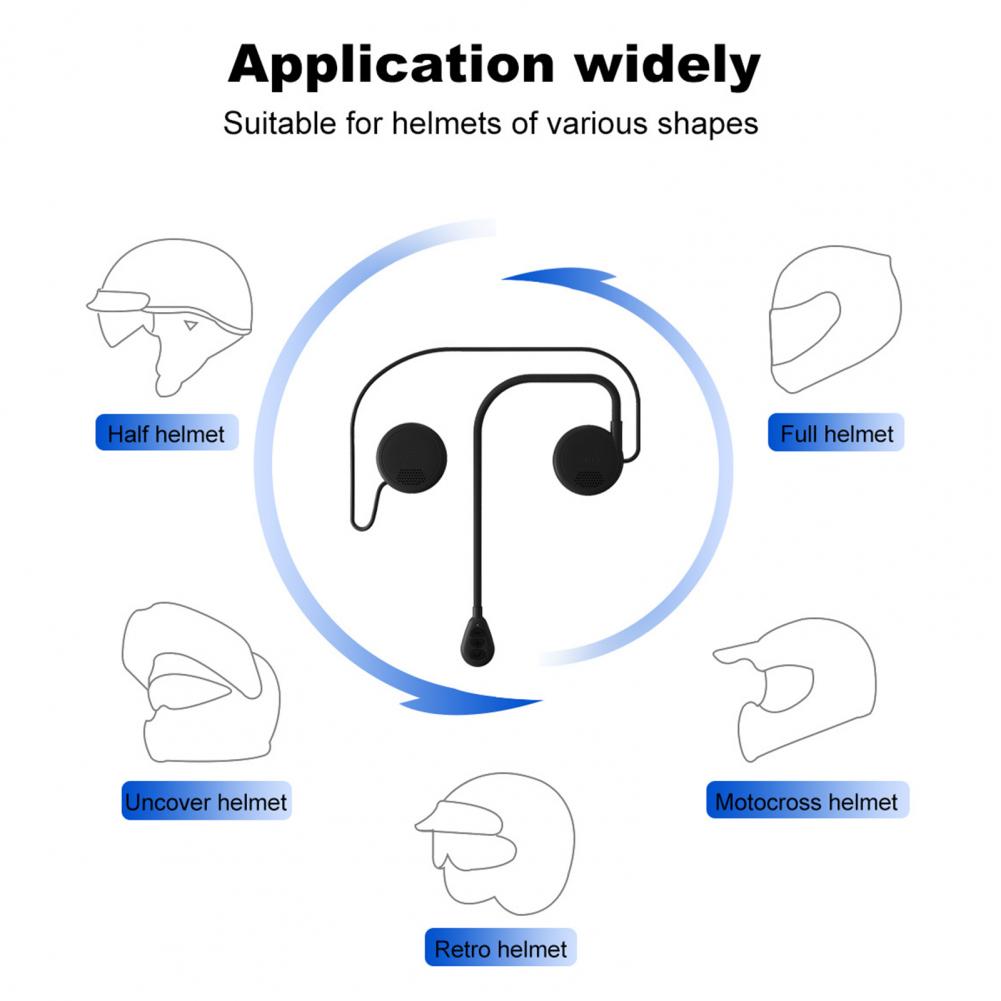 Application widely

Suitable for helmets of various shapes

Half helmet

Full helmet

Uncover helmet

Motocross helmet

Retro helmet