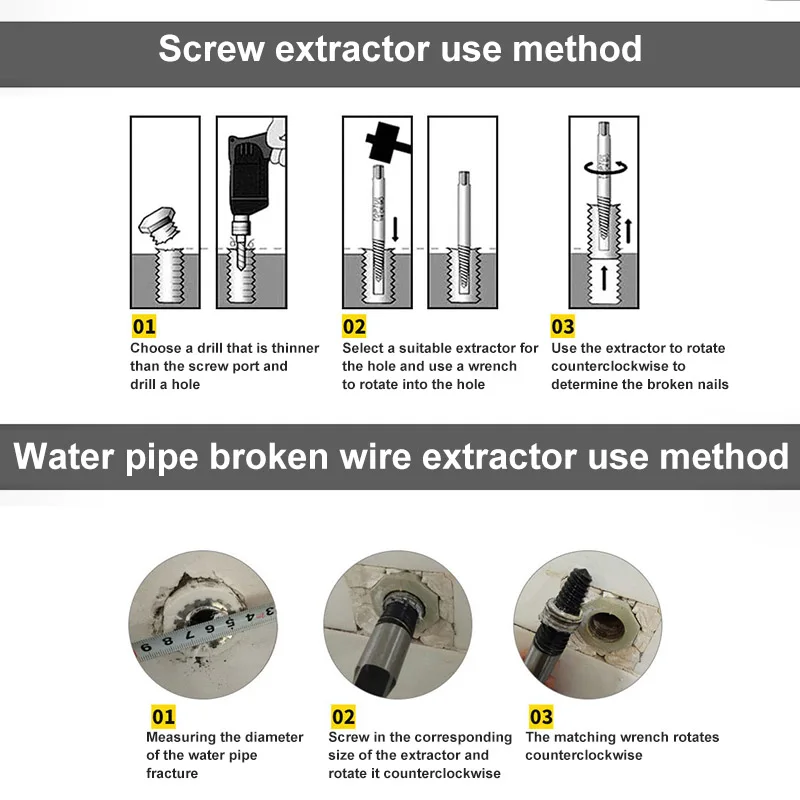 Screw extractor use method

01
Choose a drill that is thinner than the screw port and drill a hole

02
Select a suitable extractor for the hole and use a wrench to rotate into the hole

03
Use the extractor to rotate counterclockwise to determine the broken nails

Water pipe broken wire extractor use method

3 4 5 6 7 8 9

01
Measuring the diameter of the water pipe fracture

02
Screw in the corresponding size of the extractor and rotate it counterclockwise

03
The matching wrench rotates counterclockwise