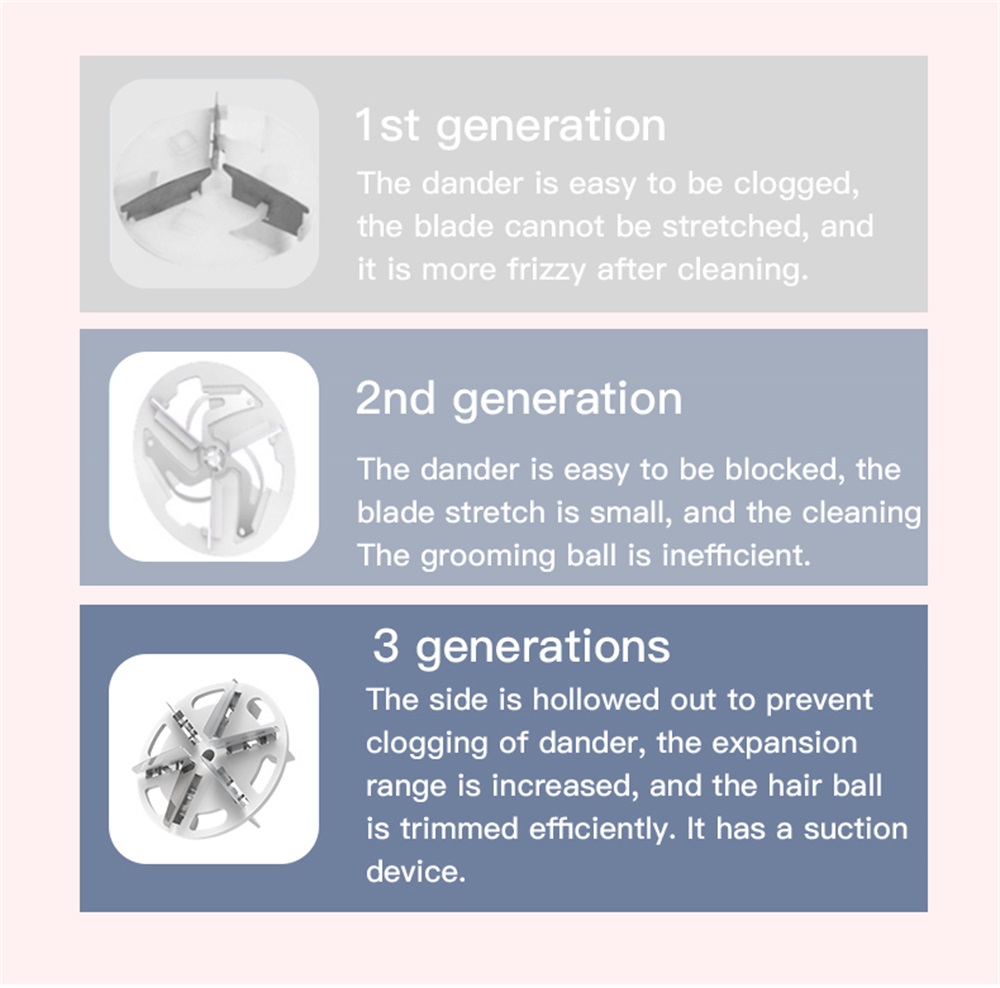 1st generation

The dander is easy to be clogged, the blade cannot be stretched, and it is more frizzy after cleaning.

2nd generation

The dander is easy to be blocked, the blade stretch is small, and the cleaning The grooming ball is inefficient.

3 generations

The side is hollowed out to prevent clogging of dander, the expansion range is increased, and the hair ball is trimmed efficiently. It has a suction device.