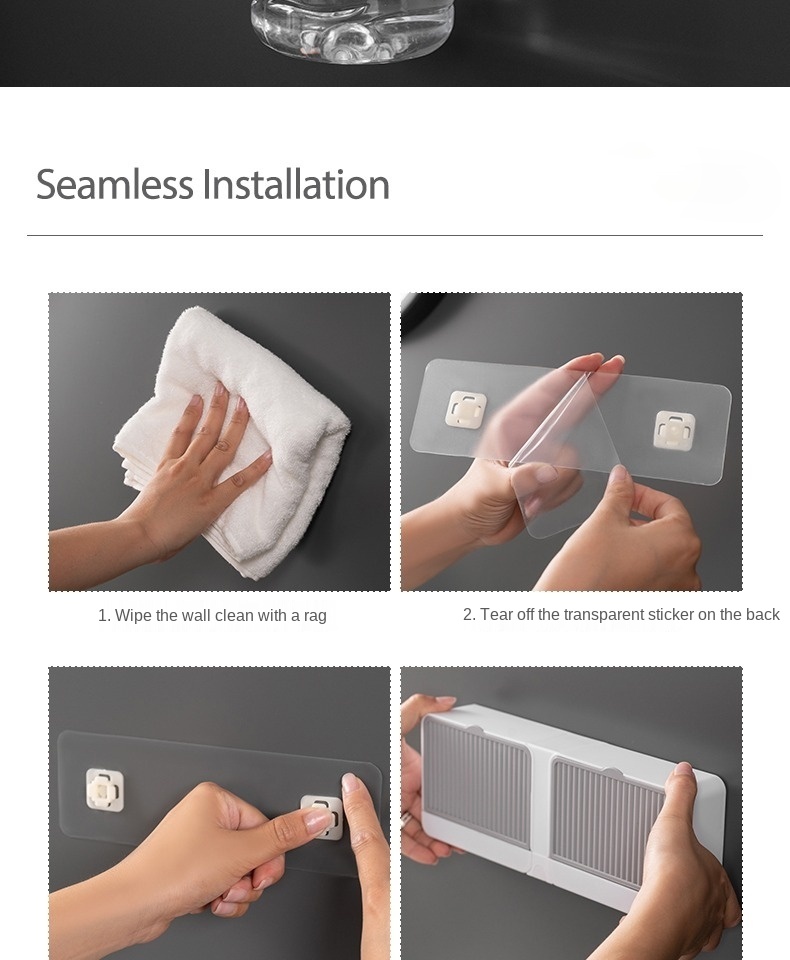 Seamless Installation

1. Wipe the wall clean with a rag

2. Tear off the transparent sticker on the back