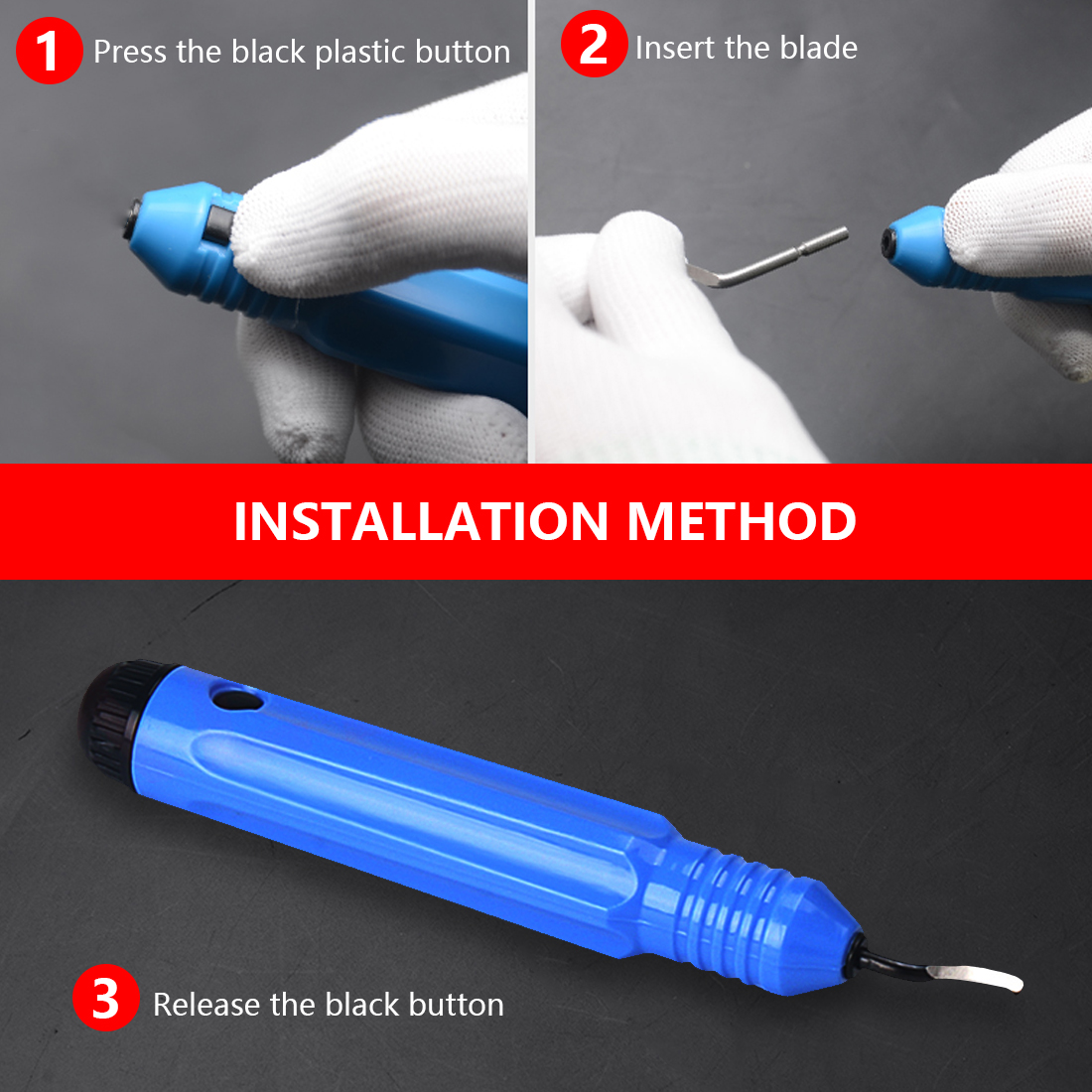 1 Press the black plastic button

2 Insert the blade

INSTALLATION METHOD

3 Release the black button